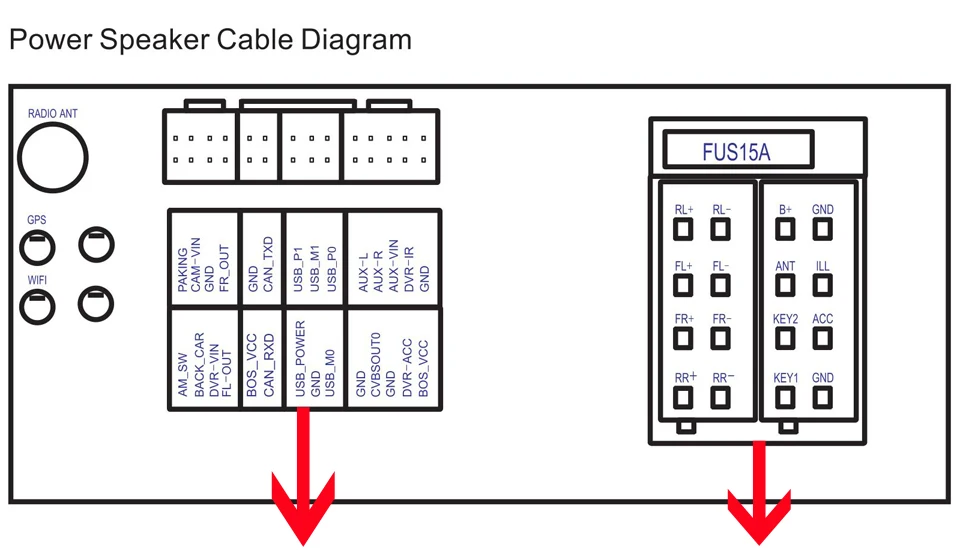 Power Speaker Cable Diagram

RADIO ANT

GPS

WIFI

PAKING
CAM-VIN
GND
FR_OUT

GND
CAN_TXD

USB_P1
USB_M1
USB_P0

AUX-L
AUX-R
AUX-VIN
DVR-IR
GND

AM_SW
BACK_CAR
DVR-VIN
FL-OUT

BOS_VCC
CAN_RXD

USB_POWER
GND
USB_M0

GND
CVBSOUT0
GND
DVR-ACC
BOS_VCC

FUS15A

RL+ RL-
FL+ FL-
FR+ FR-
RR+ RR-

B+ GND
ANT ILL
KEY2 ACC
KEY1 GND