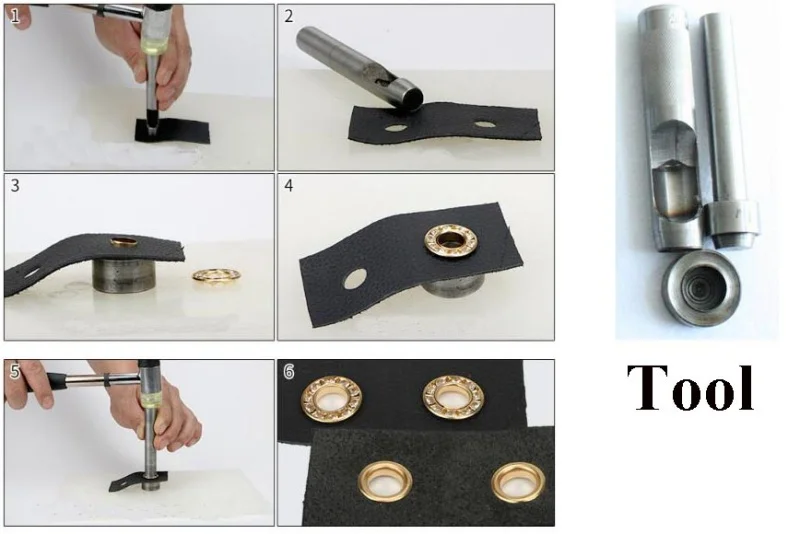 1

2

3

4

5

6

Tool