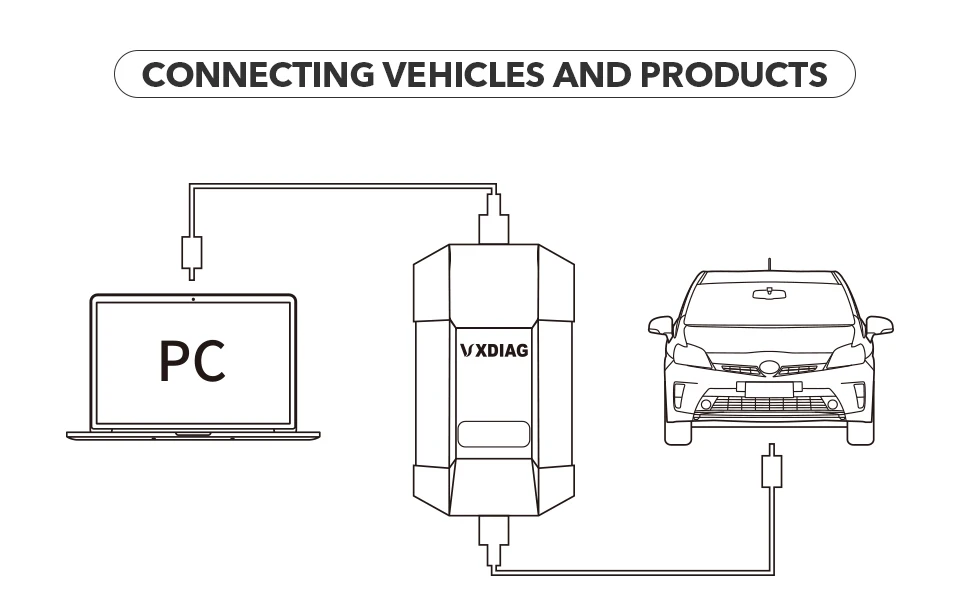 CONNECTING VEHICLES AND PRODUCTS

PC

VXDIAG