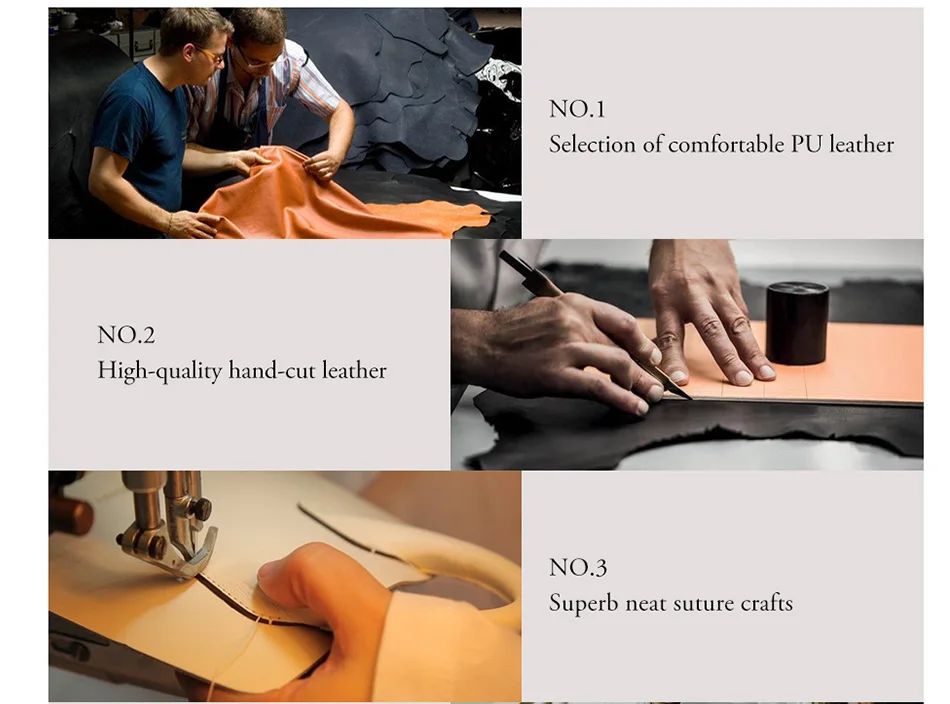 NO.1
Selection of comfortable PU leather

NO.2
High-quality hand-cut leather

NO.3
Superb neat suture crafts