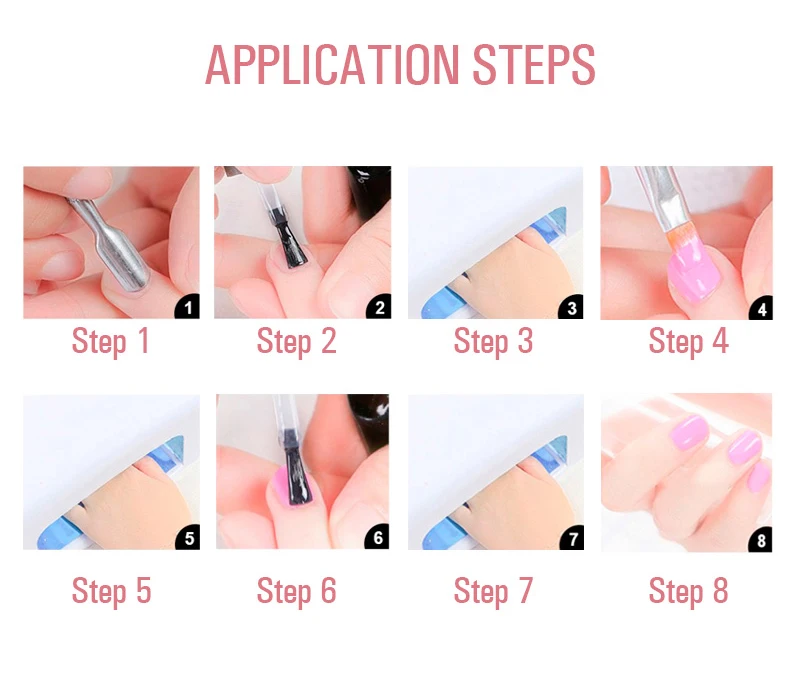 APPLICATION STEPS

1
Step 1

2
Step 2

3
Step 3

4
Step 4

5
Step 5

6
Step 6

7
Step 7

8
Step 8