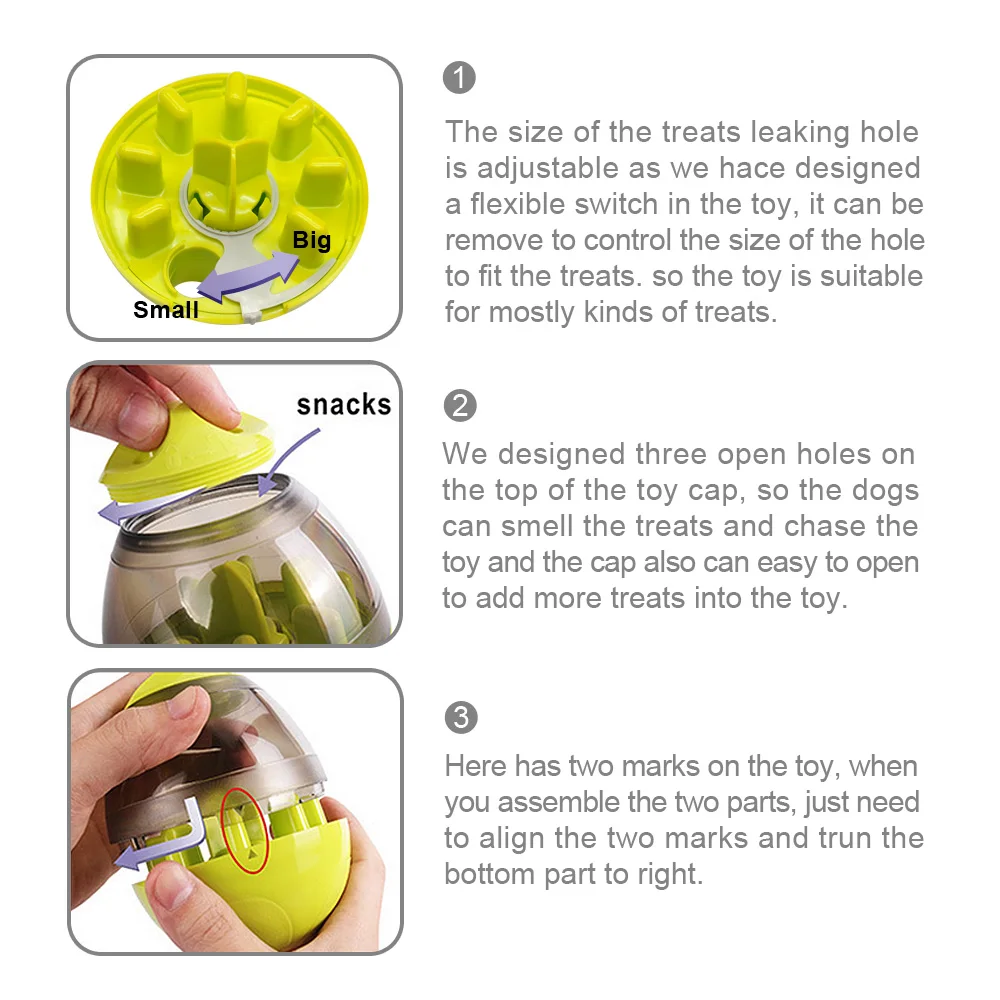 Big

Small

1

The size of the treats leaking hole is adjustable as we hace designed a flexible switch in the toy, it can be remove to control the size of the hole to fit the treats. so the toy is suitable for mostly kinds of treats.

snacks

2

We designed three open holes on the top of the toy cap, so the dogs can smell the treats and chase the toy and the cap also can easy to open to add more treats into the toy.

3

Here has two marks on the toy, when you assemble the two parts, just need to align the two marks and trun the bottom part to right.