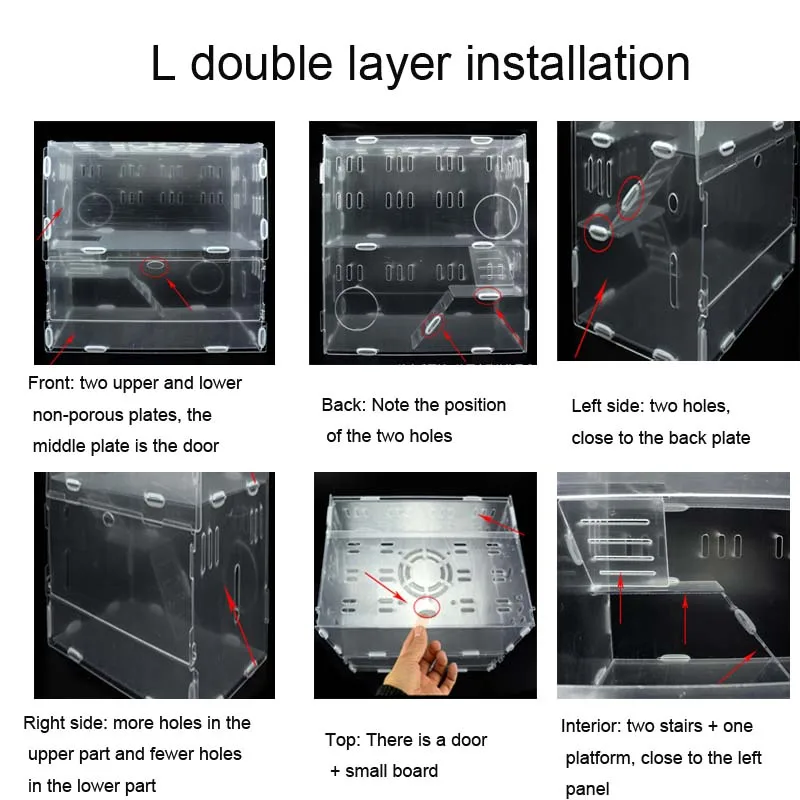 L double layer installation

Front: two upper and lower non-porous plates, the middle plate is the door

Back: Note the position of the two holes

Left side: two holes, close to the back plate

Right side: more holes in the upper part and fewer holes in the lower part

Top: There is a door + small board

Interior: two stairs + one platform, close to the left panel