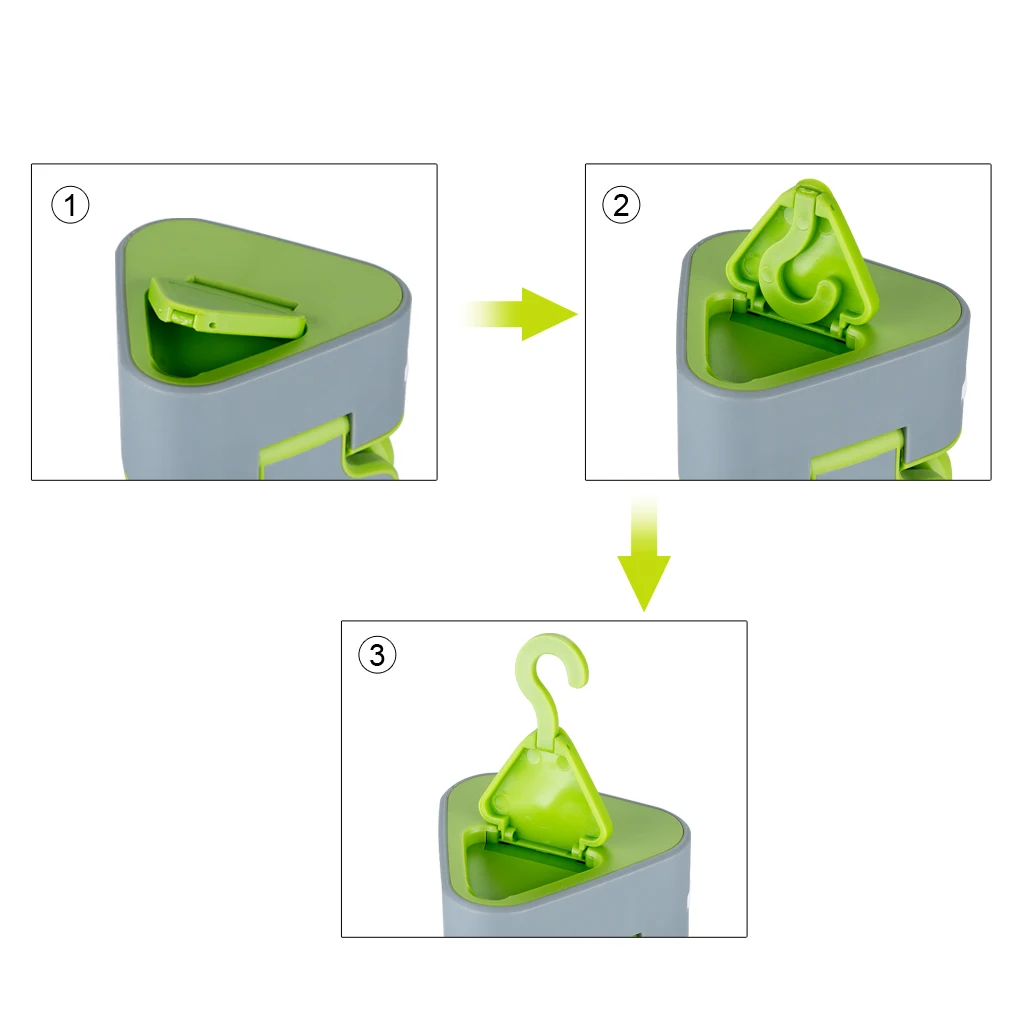 ①

②

③