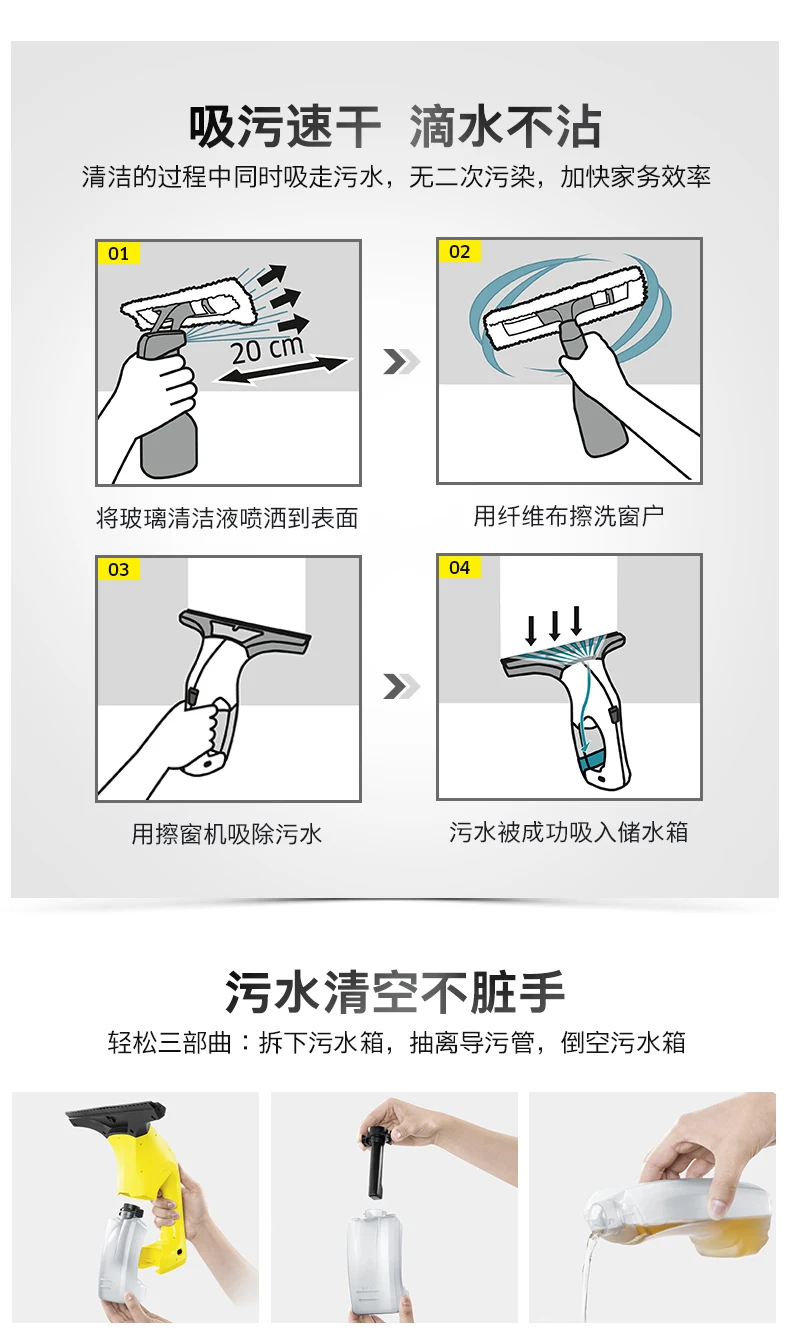 吸污速干 滴水不沾

清洁的过程中同时吸走污水，无二次污染，加快家务效率

01

20 cm

将玻璃清洁液喷洒到表面

02

用纤维布擦洗窗户

03

用擦窗机吸除污水

04

污水被成功吸入储水箱

污水清空不脏手

轻松三部曲：拆下污水箱，抽离导污管，倒空污水箱