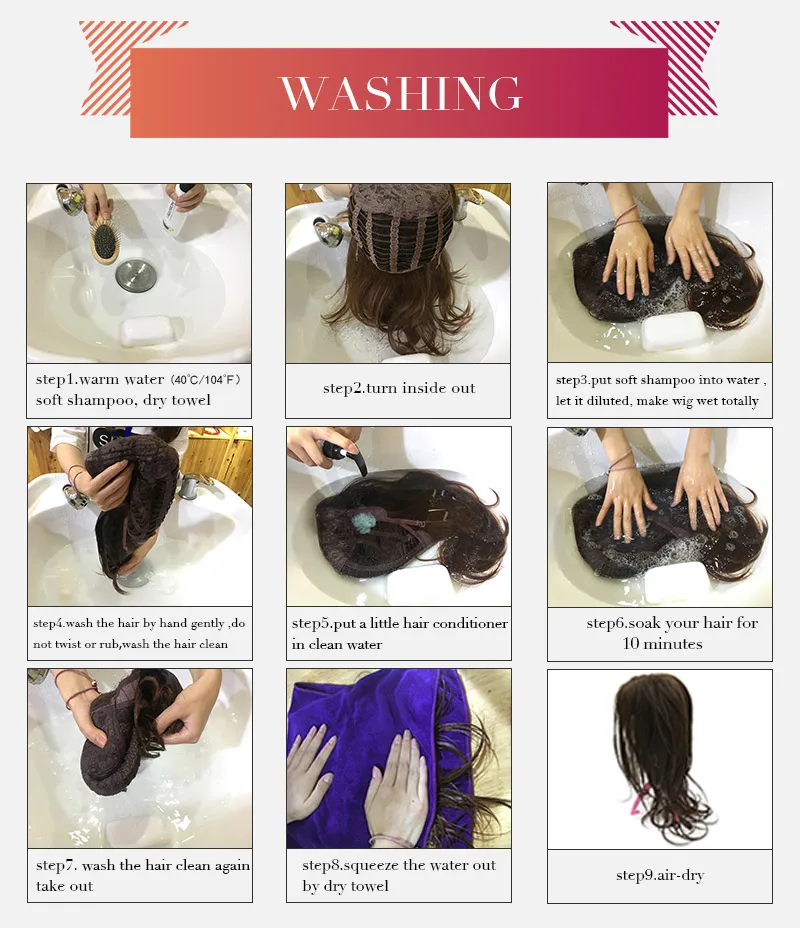 WASHING

step1.warm water (40℃/104℉) soft shampoo, dry towel

step2.turn inside out

step3.put soft shampoo into water , let it diluted, make wig wet totally

step4.wash the hair by hand gently ,do not twist or rub,wash the hair clean

step5.put a little hair conditioner in clean water

step6.soak your hair for 10 minutes

step7. wash the hair clean again take out

step8.squeeze the water out by dry towel

step9.air-dry