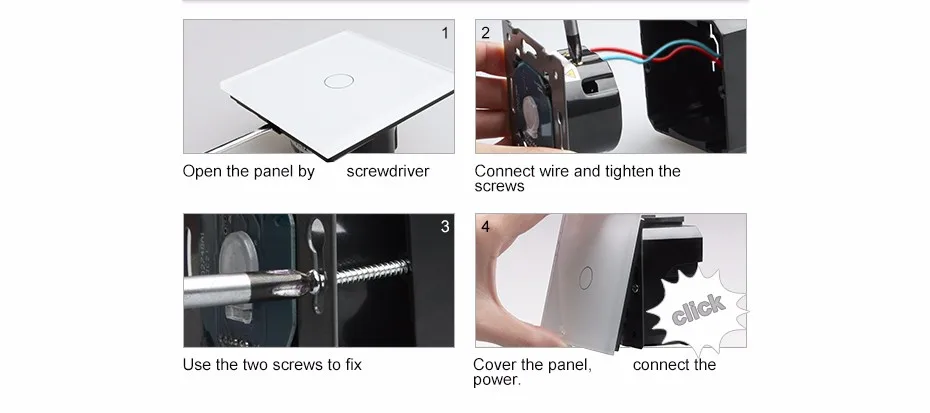 1

Open the panel by screwdriver

2

Connect wire and tighten the screws

3

Use the two screws to fix

4

click

Cover the panel, connect the power.