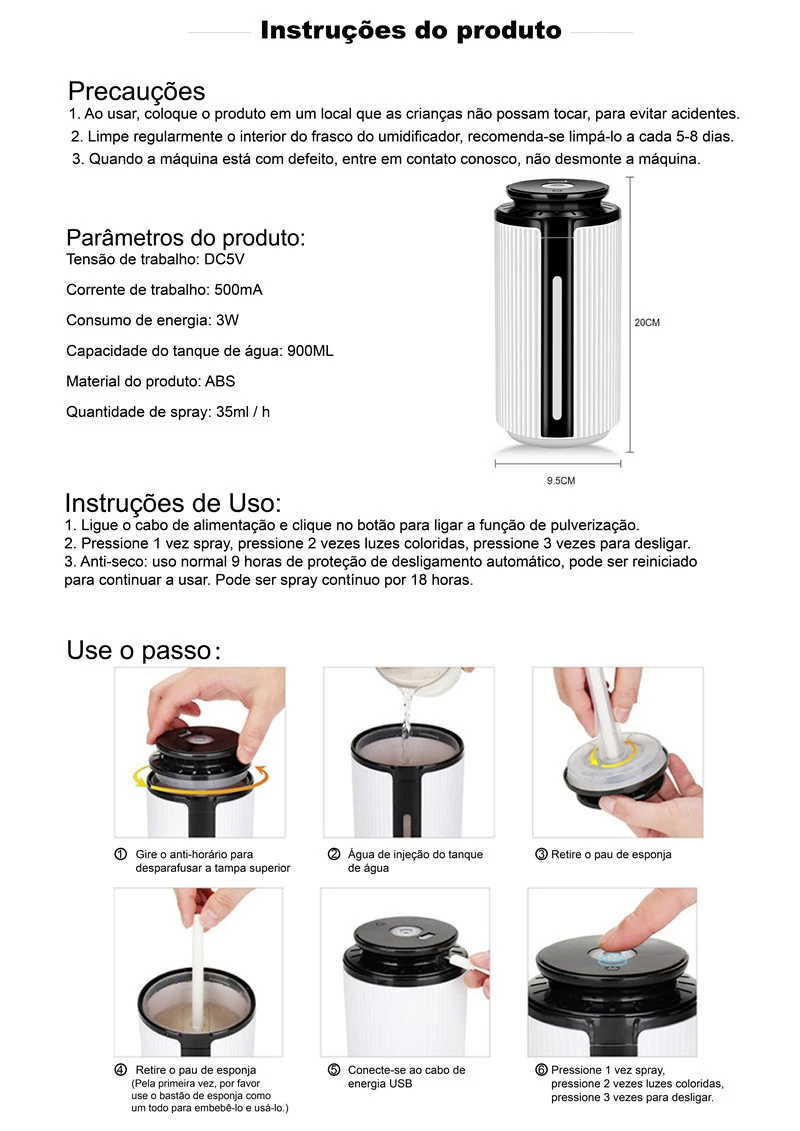 Instruções do produto

Precauções
1. Ao usar, coloque o produto em um local que as crianças não possam tocar, para evitar acidentes.
2. Limpe regularmente o interior do frasco do umidificador, recomenda-se limpá-lo a cada 5-8 dias.
3. Quando a máquina está com defeito, entre em contato conosco, não desmonte a máquina.

Parâmetros do produto:
Tensão de trabalho: DC5V

Corrente de trabalho: 500mA

Consumo de energia: 3W

Capacidade do tanque de água: 900ML

Material do produto: ABS

Quantidade de spray: 35ml / h

20CM

9.5CM

Instruções de Uso:
1. Ligue o cabo de alimentação e clique no botão para ligar a função de pulverização.
2. Pressione 1 vez spray, pressione 2 vezes luzes coloridas, pressione 3 vezes para desligar.
3. Anti-seco: uso normal 9 horas de proteção de desligamento automático, pode ser reiniciado para continuar a usar. Pode ser spray contínuo por 18 horas.

Use o passo:

① Gire o anti-horário para desparafusar a tampa superior

② Água de injeção do tanque de água

③ Retire o pau de esponja

④ Retire o pau de esponja (Pela primeira vez, por favor use o bastão de esponja como um todo para embebê-lo e usá-lo.)

⑤ Conecte-se ao cabo de energia USB

⑥ Pressione 1 vez spray, pressione 2 vezes luzes coloridas, pressione 3 vezes para desligar.