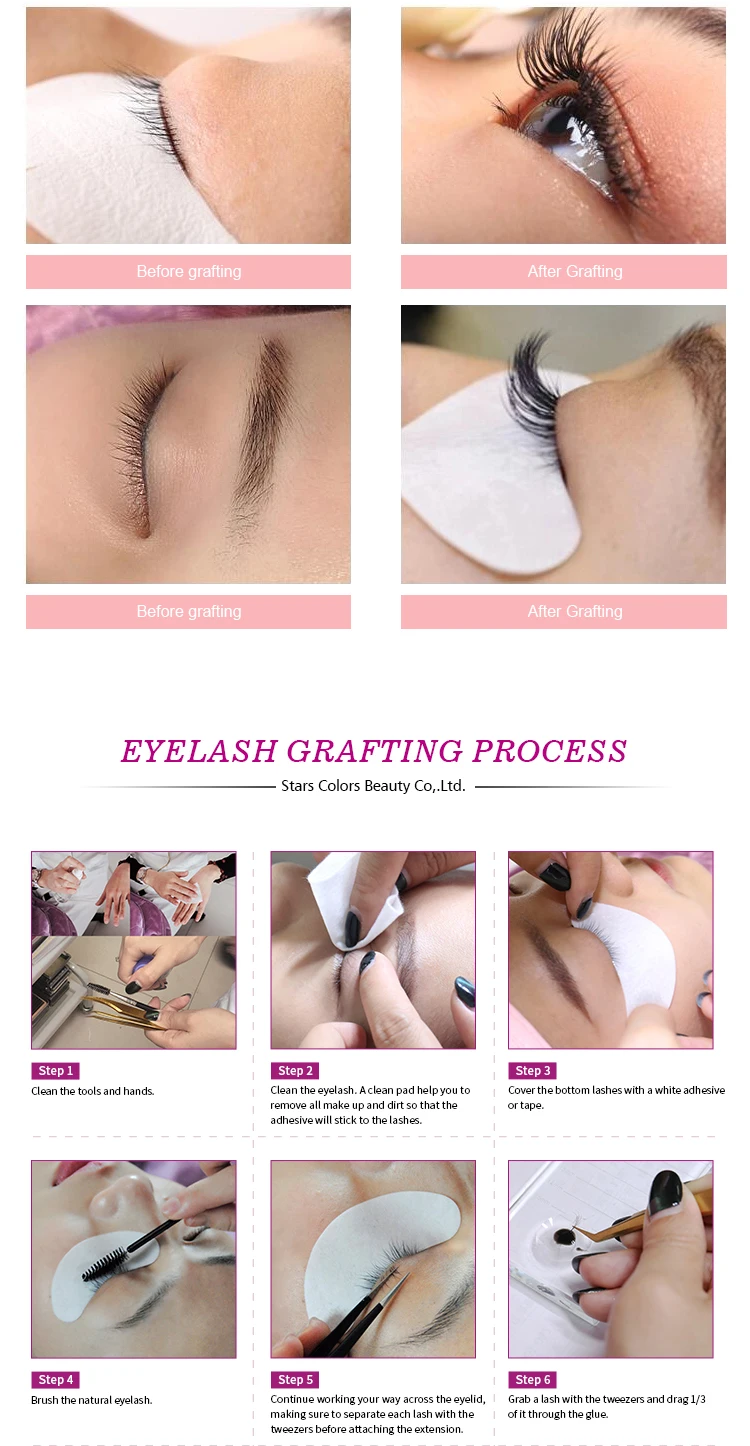 Before grafting

After Grafting

Before grafting

After Grafting

EYELASH GRAFTING PROCESS

Stars Colors Beauty Co,.Ltd.

Step 1
Clean the tools and hands.

Step 2
Clean the eyelash. A clean pad help you to remove all make up and dirt so that the adhesive will stick to the lashes.

Step 3
Cover the bottom lashes with a white adhesive or tape.

Step 4
Brush the natural eyelash.

Step 5
Continue working your way across the eyelid, making sure to separate each lash with the tweezers before attaching the extension.

Step 6
Grab a lash with the tweezers and drag 1/3 of it through the glue.