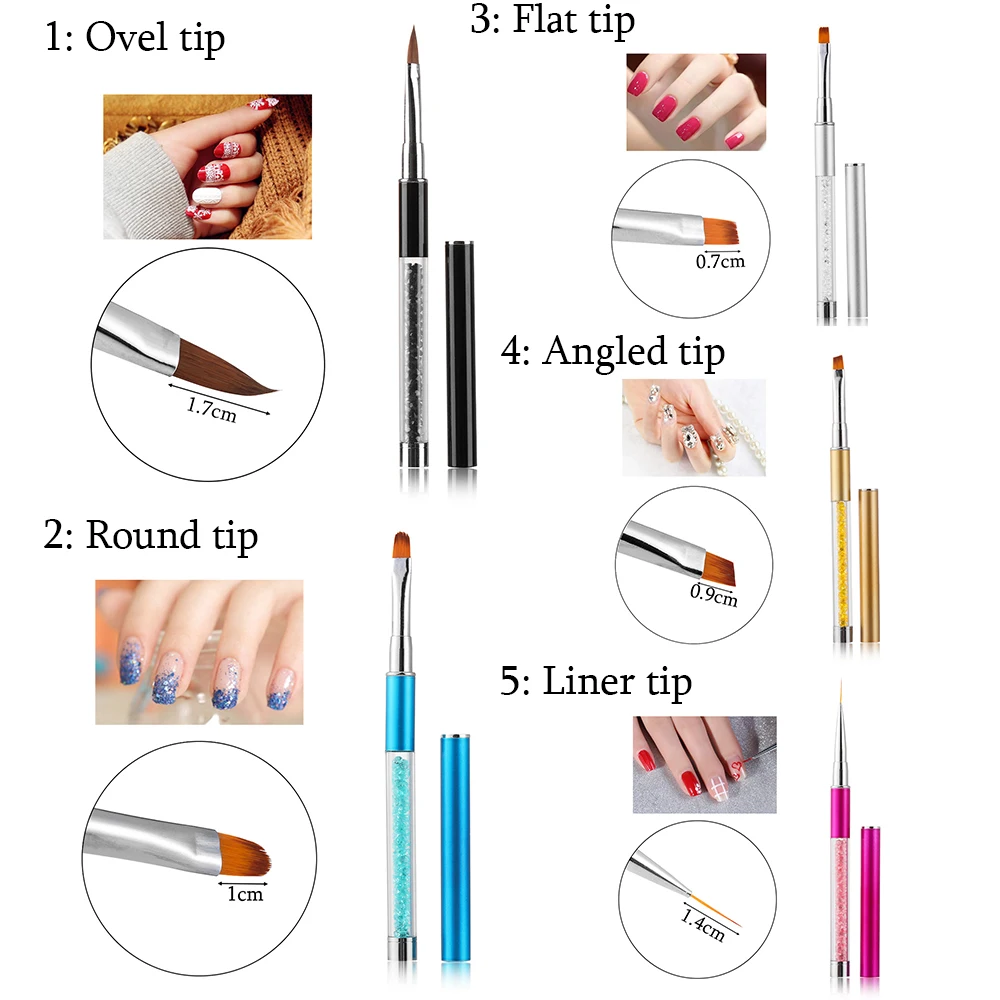 1: Ovel tip

1.7cm

2: Round tip

1cm

3: Flat tip

0.7cm

4: Angled tip

0.9cm

5: Liner tip

1.4cm