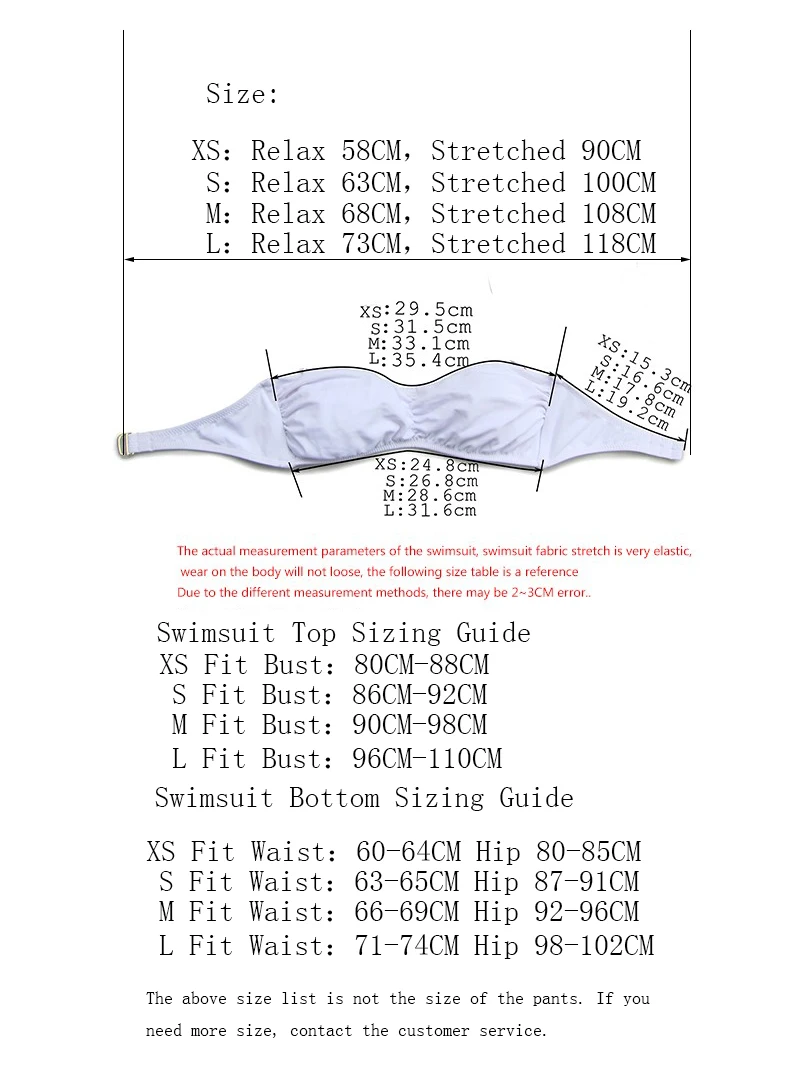 Size:

XS: Relax 58CM, Stretched 90CM
S: Relax 63CM, Stretched 100CM
M: Relax 68CM, Stretched 108CM
L: Relax 73CM, Stretched 118CM

XS:29.5cm
S:31.5cm
M:33.1cm
L:35.4cm

XS:15.3cm
S:16.6cm
M:17.8cm
L:19.2cm

XS:24.8cm
S:26.8cm
M:28.6cm
L:31.6cm

The actual measurement parameters of the swimsuit, swimsuit fabric stretch is very elastic, wear on the body will not loose, the following size table is a reference
Due to the different measurement methods, there may be 2~3CM error..

Swimsuit Top Sizing Guide
XS Fit Bust: 80CM-88CM
S Fit Bust: 86CM-92CM
M Fit Bust: 90CM-98CM
L Fit Bust: 96CM-110CM

Swimsuit Bottom Sizing Guide

XS Fit Waist: 60-64CM Hip 80-85CM
S Fit Waist: 63-65CM Hip 87-91CM
M Fit Waist: 66-69CM Hip 92-96CM
L Fit Waist: 71-74CM Hip 98-102CM

The above size list is not the size of the pants. If you need more size, contact the customer service.