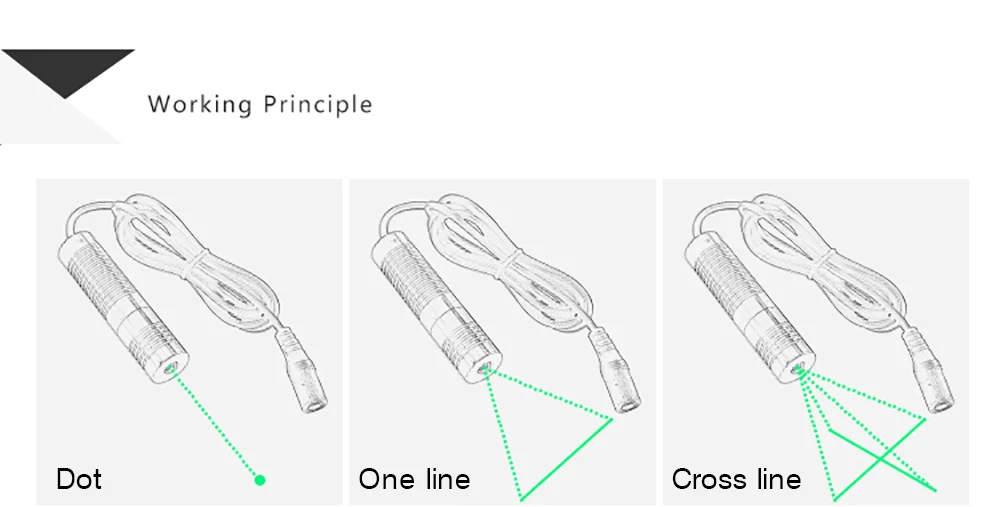 Working Principle

Dot

One line

Cross line