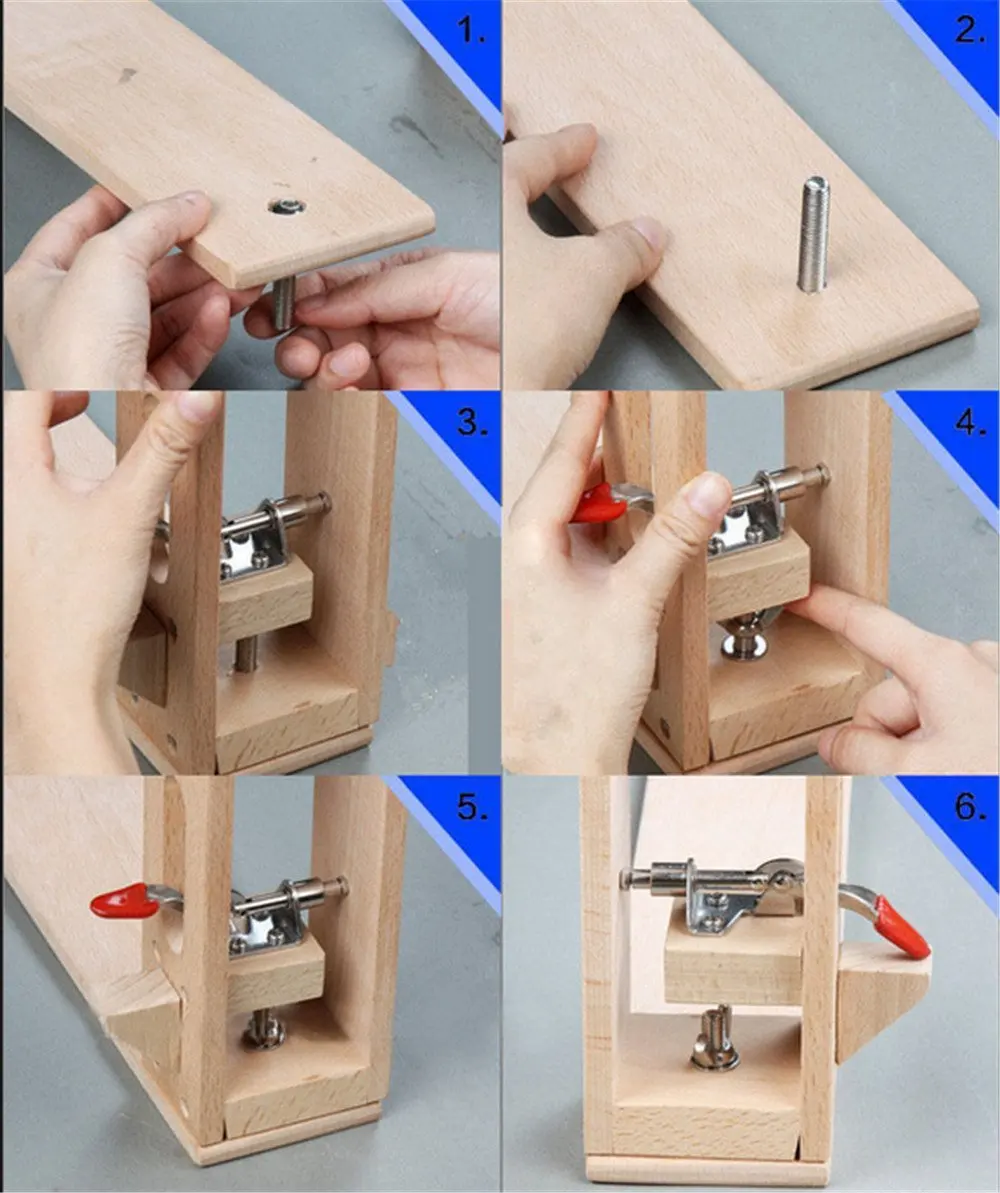 1.

2.

3.

4.

5.

6.