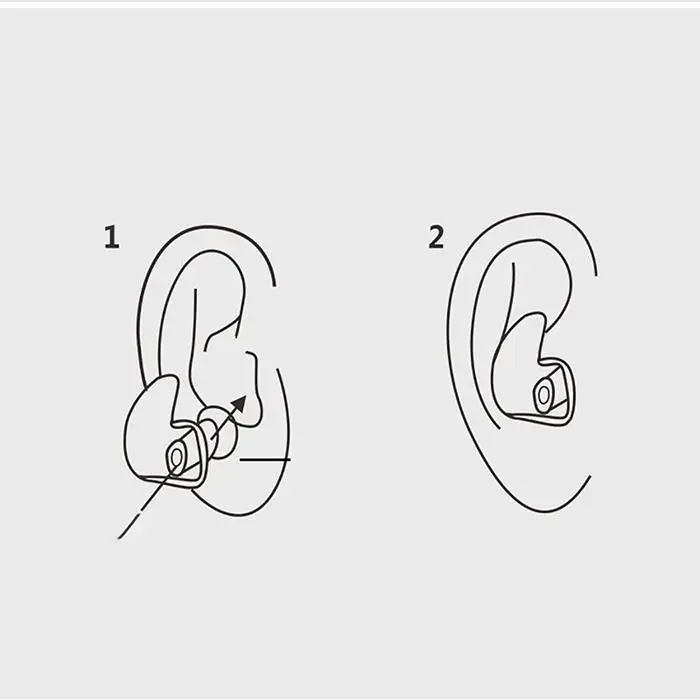 1

2