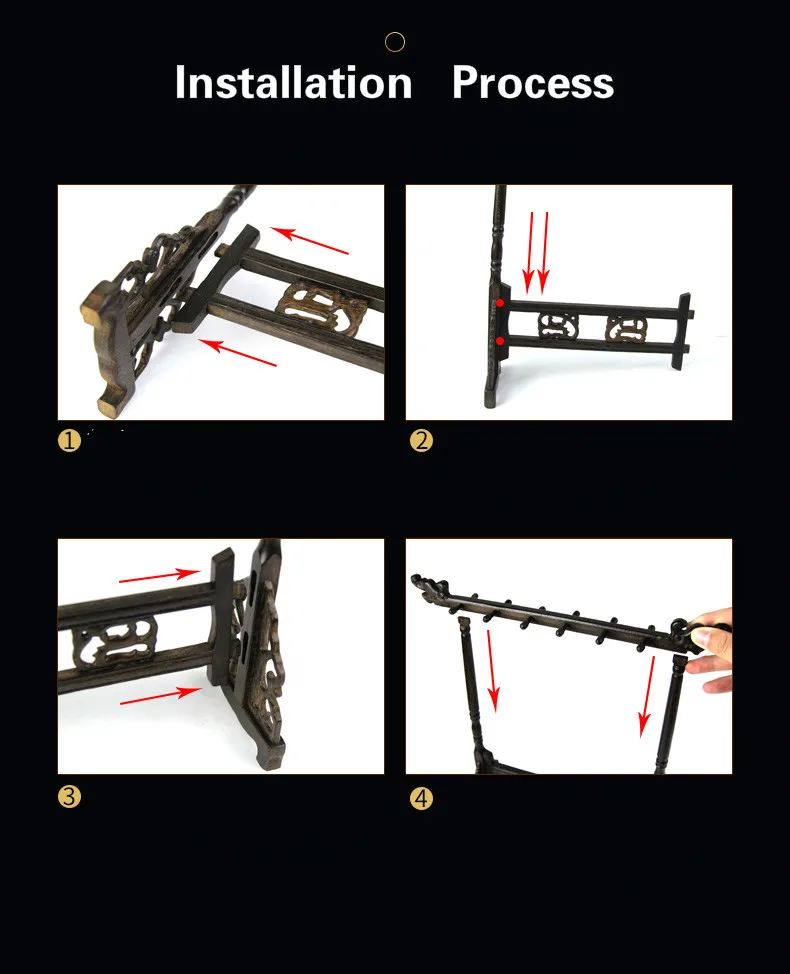 Installation Process

①

②

③

④