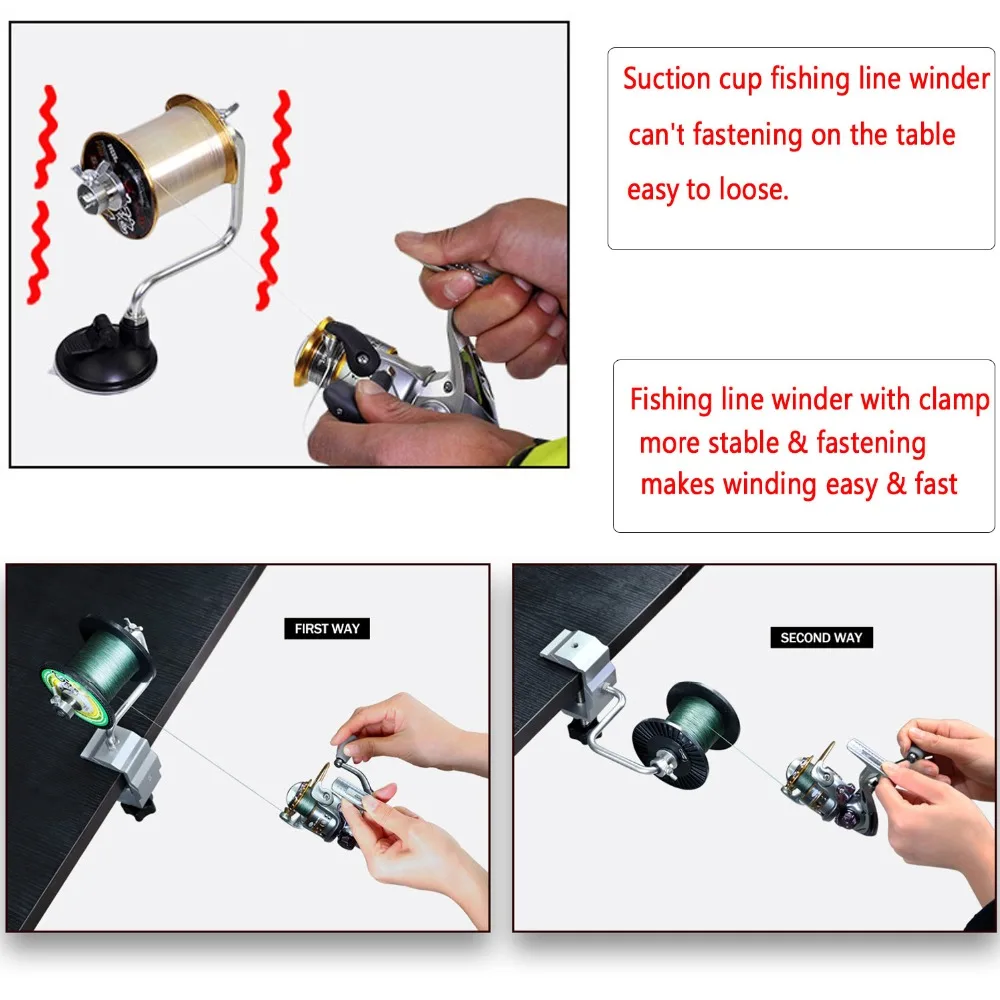 Suction cup fishing line winder can't fastening on the table easy to loose.

Fishing line winder with clamp more stable & fastening makes winding easy & fast

FIRST WAY

SECOND WAY