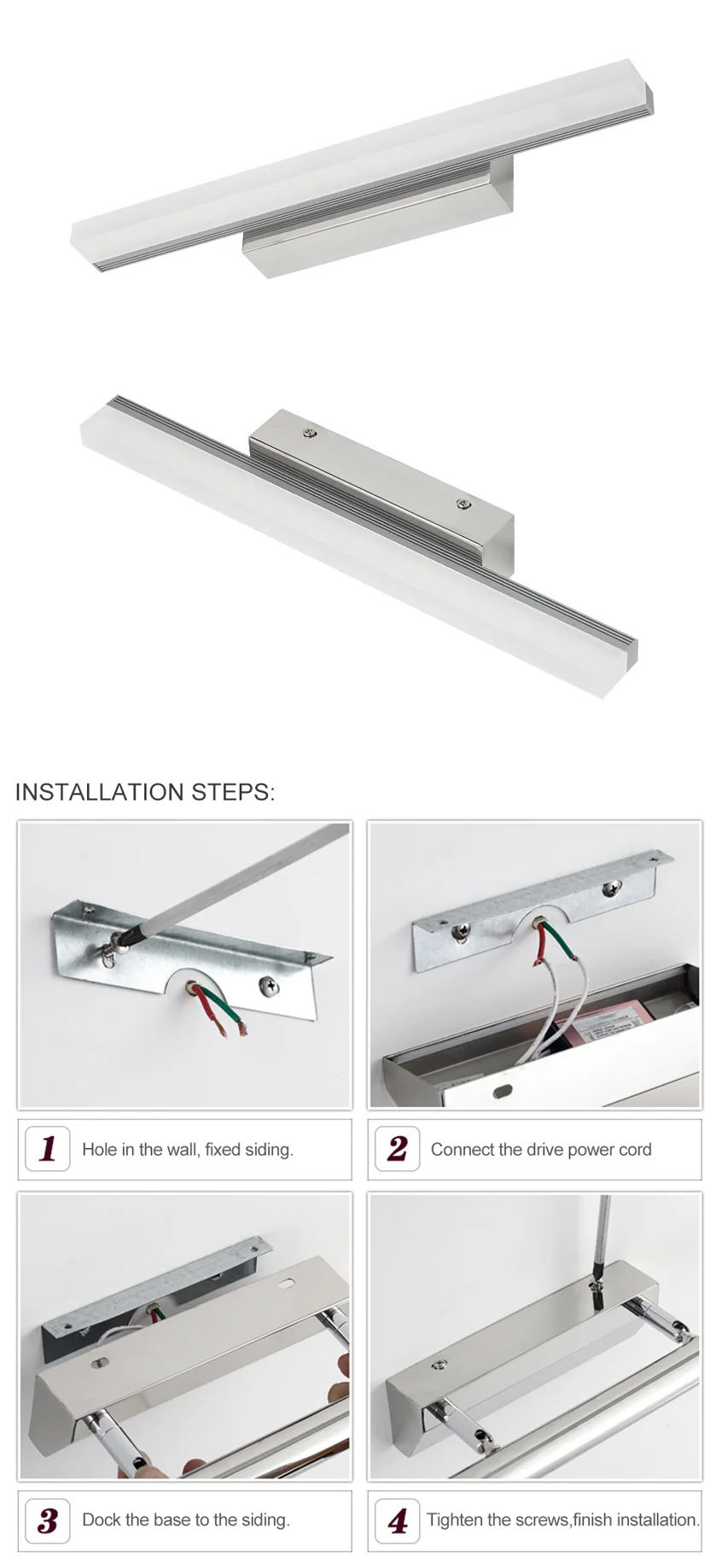 INSTALLATION STEPS:

1 Hole in the wall, fixed siding.

2 Connect the drive power cord

3 Dock the base to the siding.

4 Tighten the screws,finish installation.