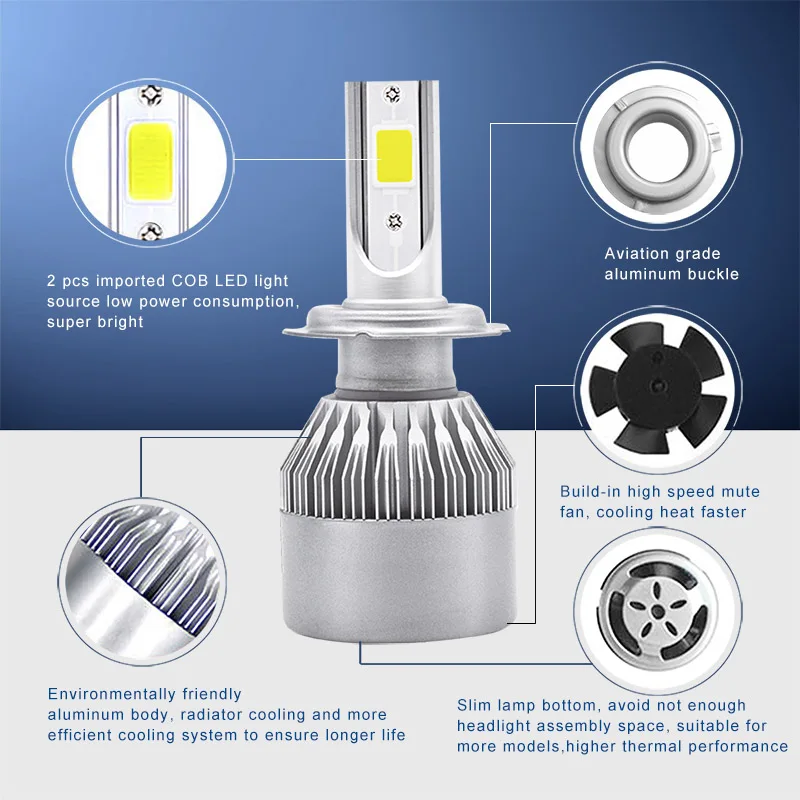 2 pcs imported COB LED light source low power consumption, super bright

Aviation grade aluminum buckle

Build-in high speed mute fan, cooling heat faster

Environmentally friendly aluminum body, radiator cooling and more efficient cooling system to ensure longer life

Slim lamp bottom, avoid not enough headlight assembly space, suitable for more models,higher thermal performance