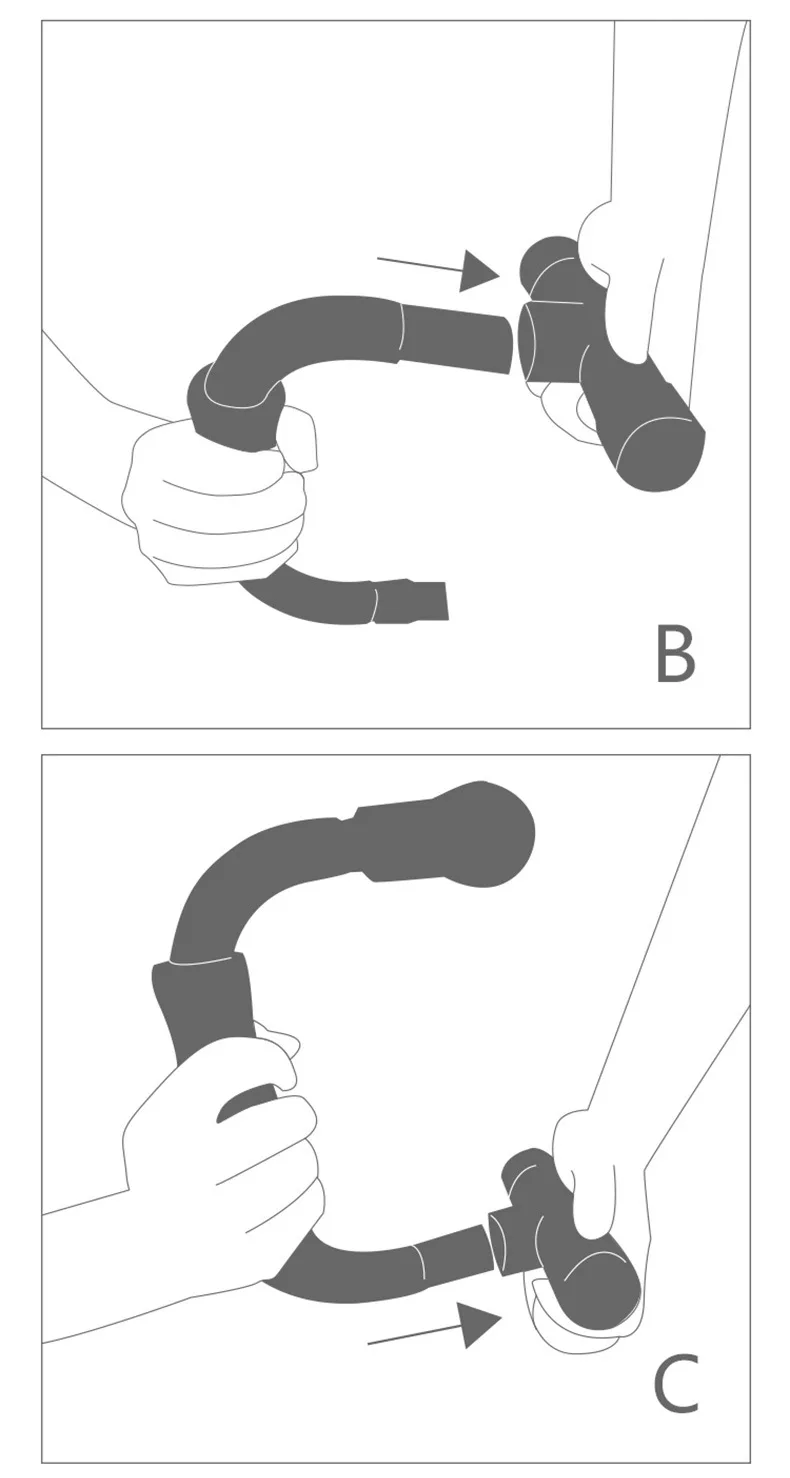 B

C