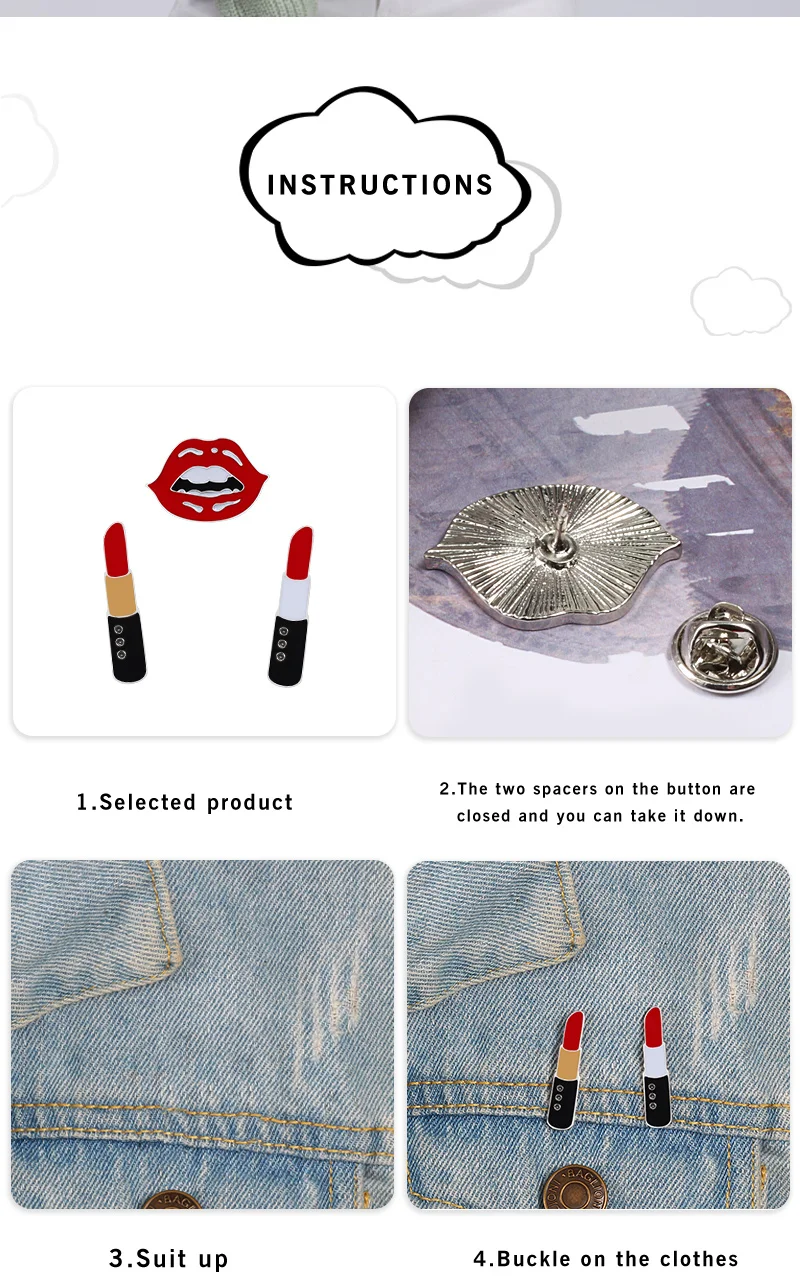 INSTRUCTIONS

1.Selected product

2.The two spacers on the button are closed and you can take it down.

3.Suit up

4.Buckle on the clothes