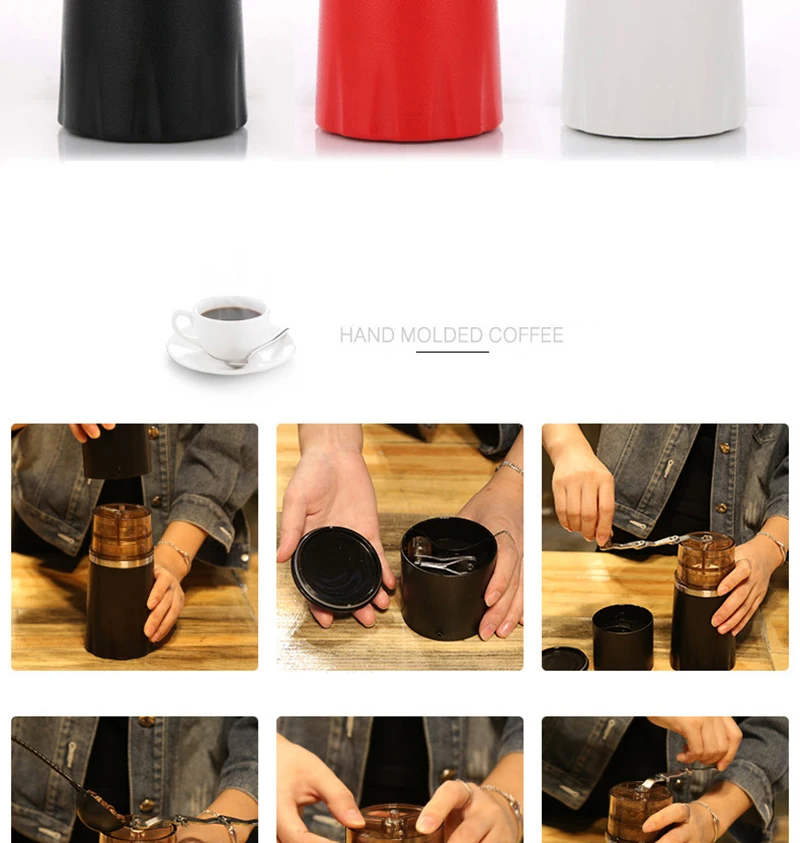 HAND MOLDED COFFEE