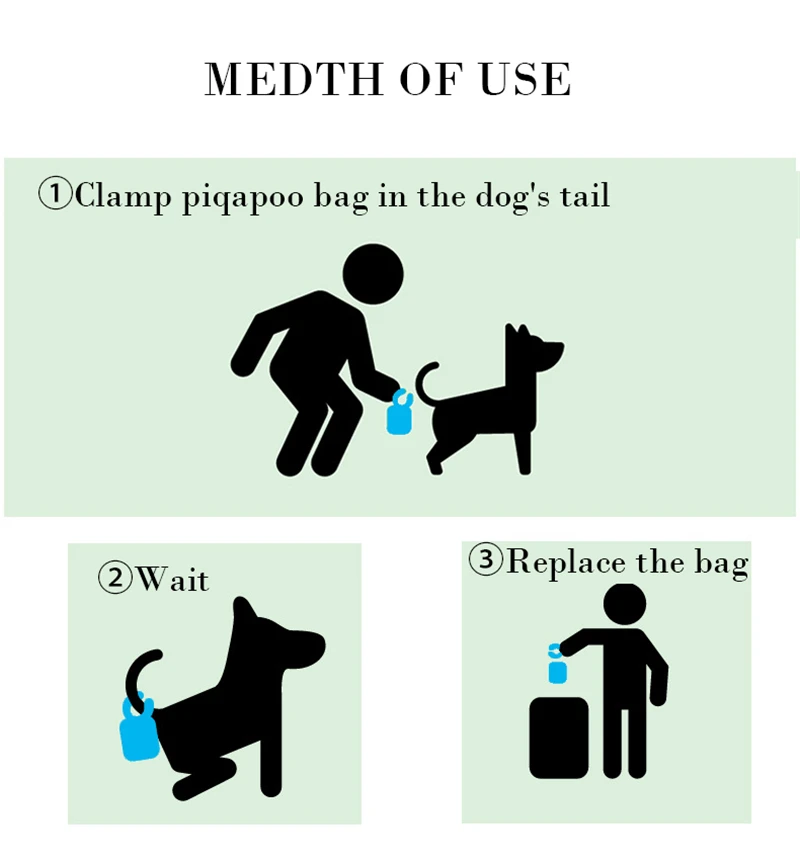 MEDTH OF USE

①Clamp piqapoo bag in the dog's tail

②Wait

③Replace the bag