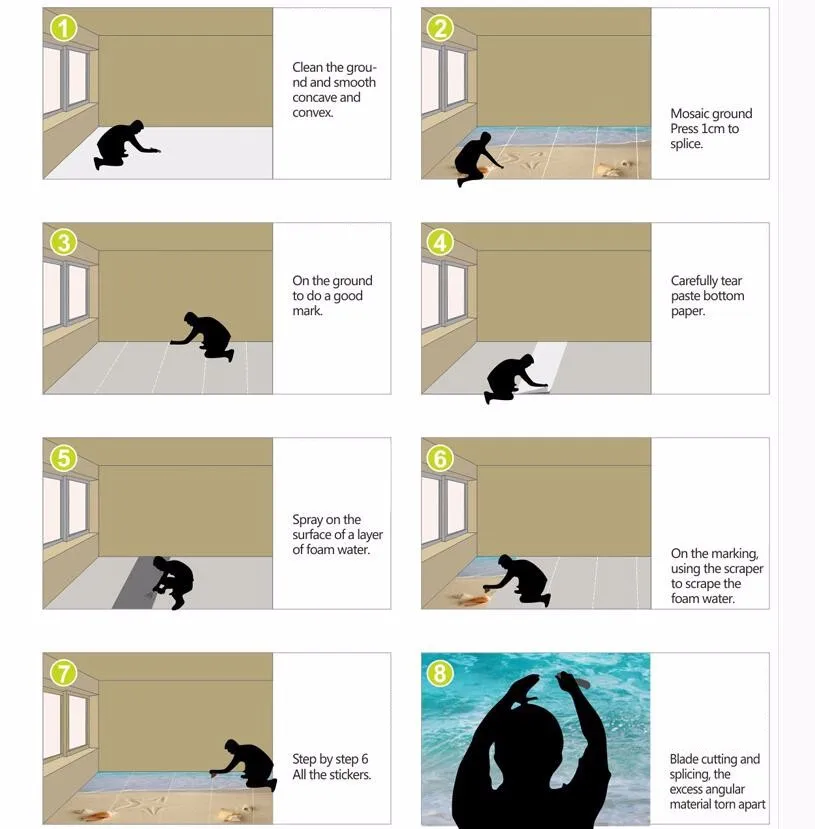 1

Clean the ground and smooth concave and convex.

2

Mosaic ground Press 1cm to splice.

3

On the ground to do a good mark.

4

Carefully tear paste bottom paper.

5

Spray on the surface of a layer of foam water.

6

On the marking, using the scraper to scrape the foam water.

7

Step by step 6 All the stickers.

8

Blade cutting and splicing, the excess angular material torn apart