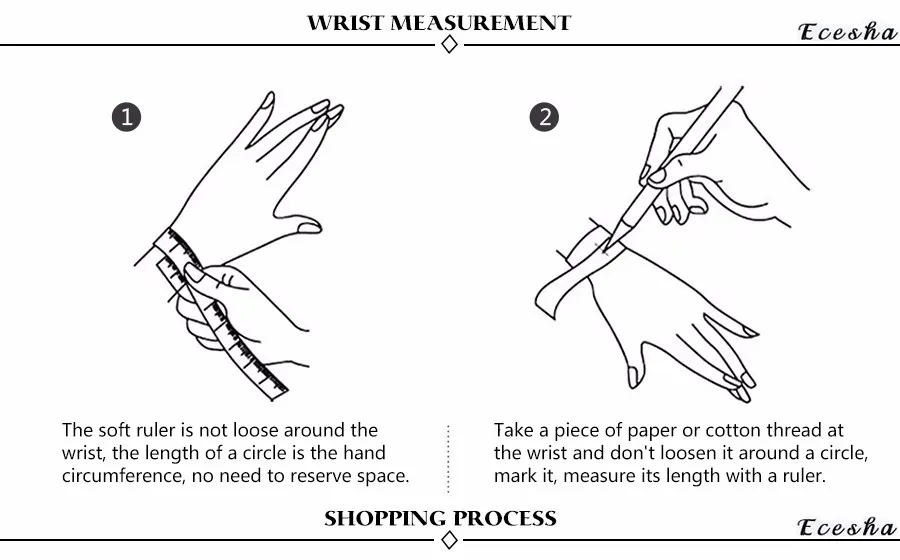 WRIST MEASUREMENT

Ecesha

1

2

The soft ruler is not loose around the wrist, the length of a circle is the hand circumference, no need to reserve space.

Take a piece of paper or cotton thread at the wrist and don't loosen it around a circle, mark it, measure its length with a ruler.

SHOPPING PROCESS

Ecesha