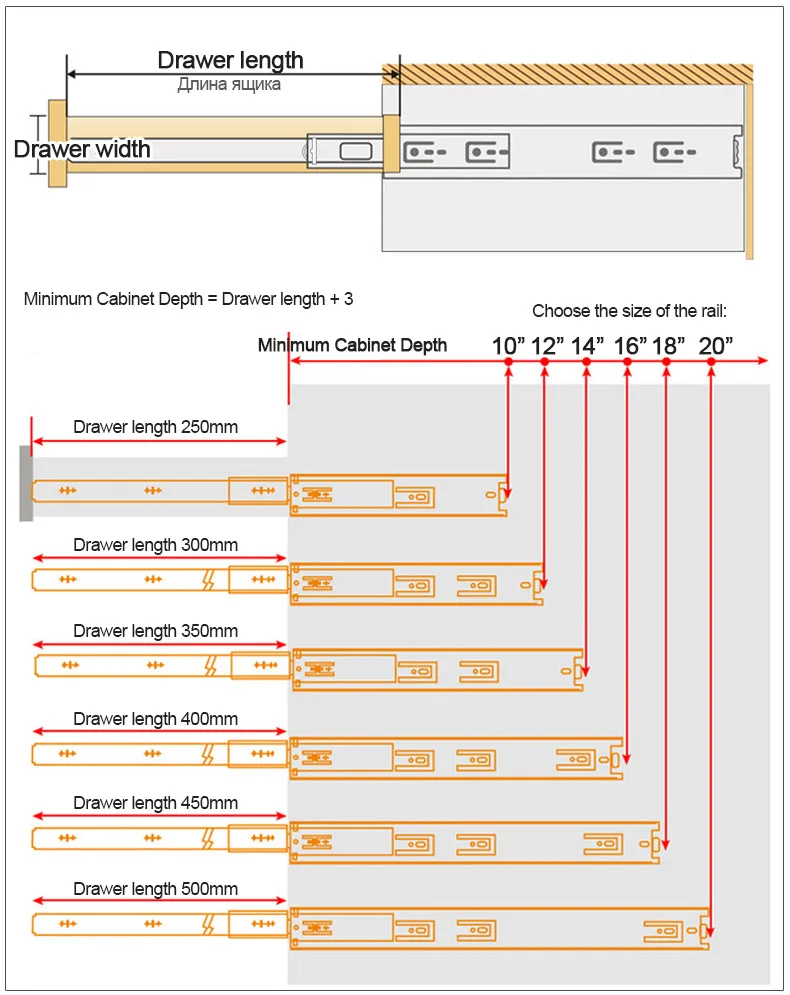 Drawer length
Длина ящика
Drawer width

Minimum Cabinet Depth = Drawer length + 3

Choose the size of the rail:

Minimum Cabinet Depth
10” 12” 14” 16” 18” 20”

Drawer length 250mm

Drawer length 300mm

Drawer length 350mm

Drawer length 400mm

Drawer length 450mm

Drawer length 500mm