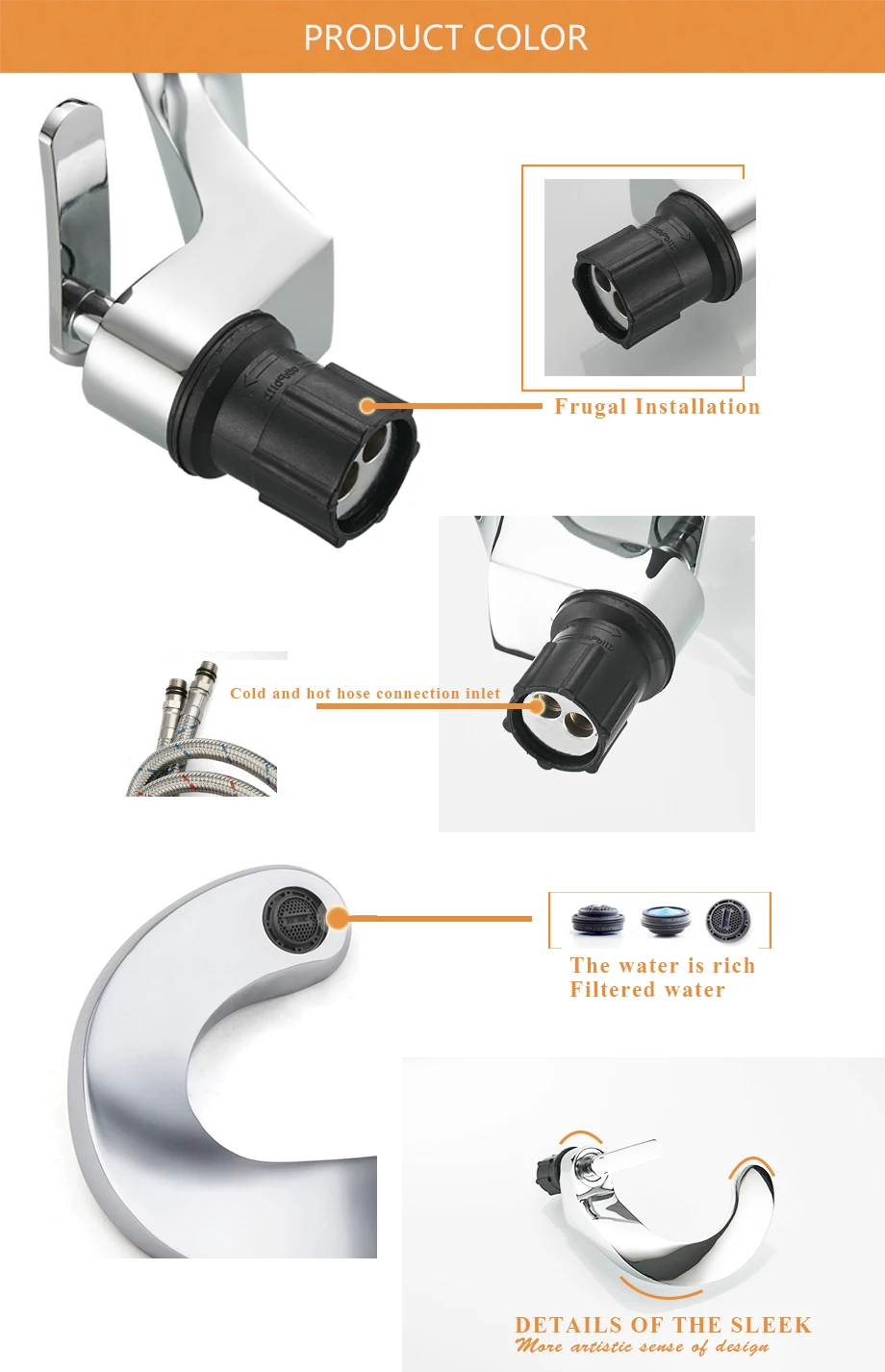 PRODUCT COLOR

Frugal Installation

Cold and hot hose connection inlet

The water is rich
Filtered water

DETAILS OF THE SLEEK
More artistic sense of design