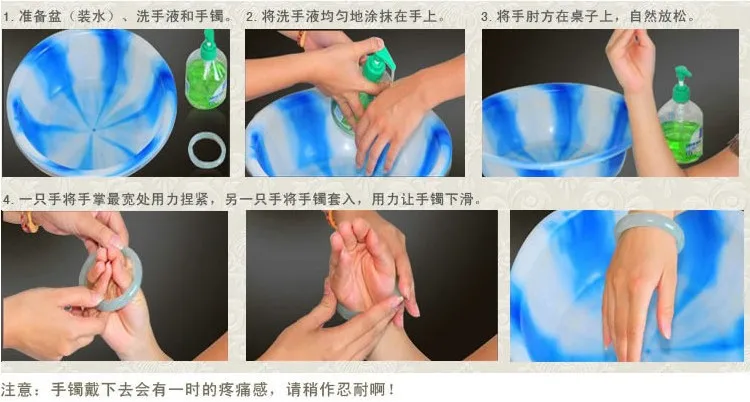 1. 准备盆（装水）、洗手液和手镯。

2. 将洗手液均匀地涂抹在手上。

3. 将手肘方在桌子上，自然放松。

4. 一只手将手掌最宽处用力捏紧，另一只手将手镯套入，用力让手镯下滑。

注意：手镯戴下去会有一时的疼痛感，请稍作忍耐啊！