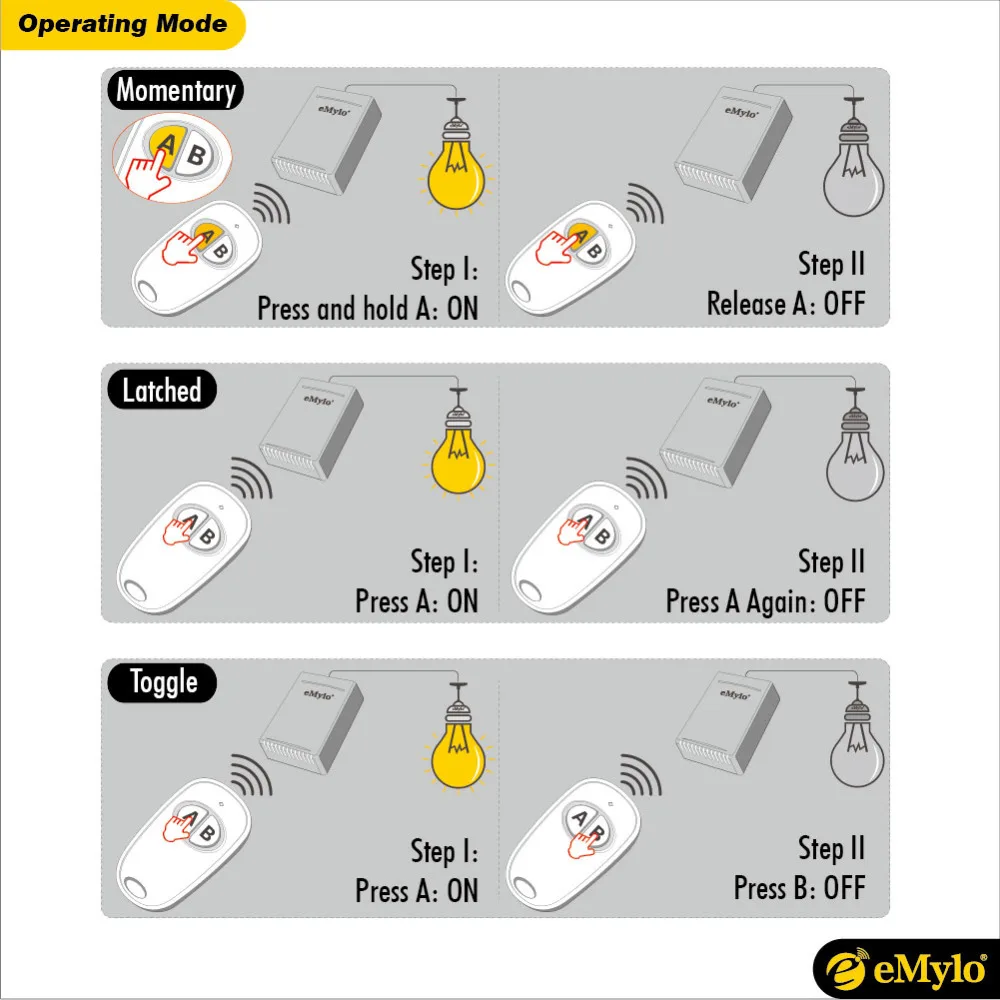 Operating Mode

Momentary

A B

eMylo

A B

Step I:
Press and hold A: ON

eMylo

A B

Step II
Release A: OFF

Latched

eMylo

A B

Step I:
Press A: ON

eMylo

A B

Step II
Press A Again: OFF

Toggle

eMylo

A B

Step I:
Press A: ON

eMylo

A B

Step II
Press B: OFF

eMylo