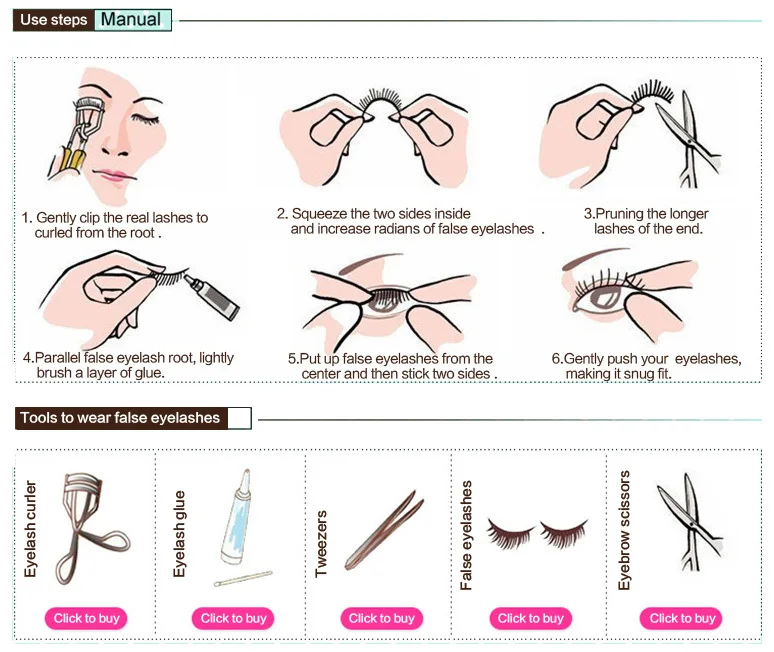 Use steps Manual

1. Gently clip the real lashes to curled from the root .

2. Squeeze the two sides inside and increase radians of false eyelashes .

3.Pruning the longer lashes of the end.

4.Parallel false eyelash root, lightly brush a layer of glue.

5.Put up false eyelashes from the center and then stick two sides .

6.Gently push your eyelashes, making it snug fit.

Tools to wear false eyelashes

Eyelash curler

Click to buy

Eyelash glue

Click to buy

Tweezers

Click to buy

False eyelashes

Click to buy

Eyebrow scissors

Click to buy