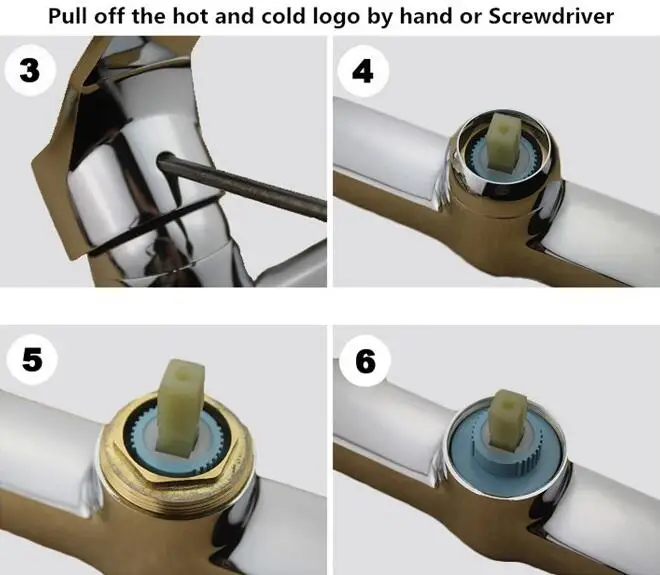 Pull off the hot and cold logo by hand or Screwdriver

3

4

5

6