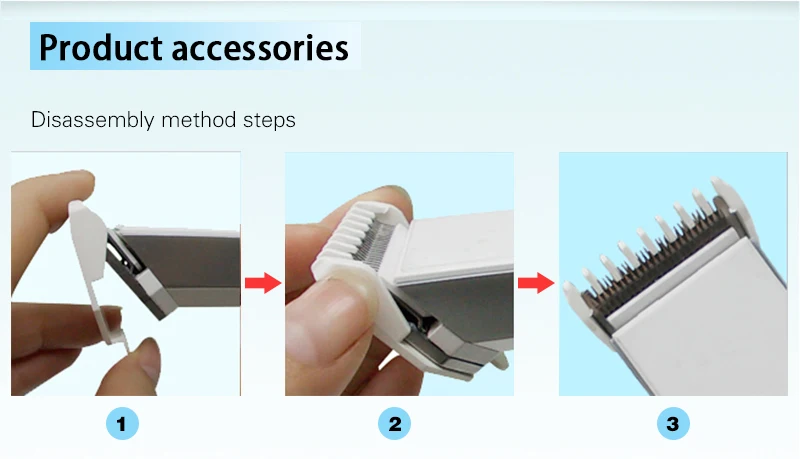 Product accessories

Disassembly method steps

1

2

3