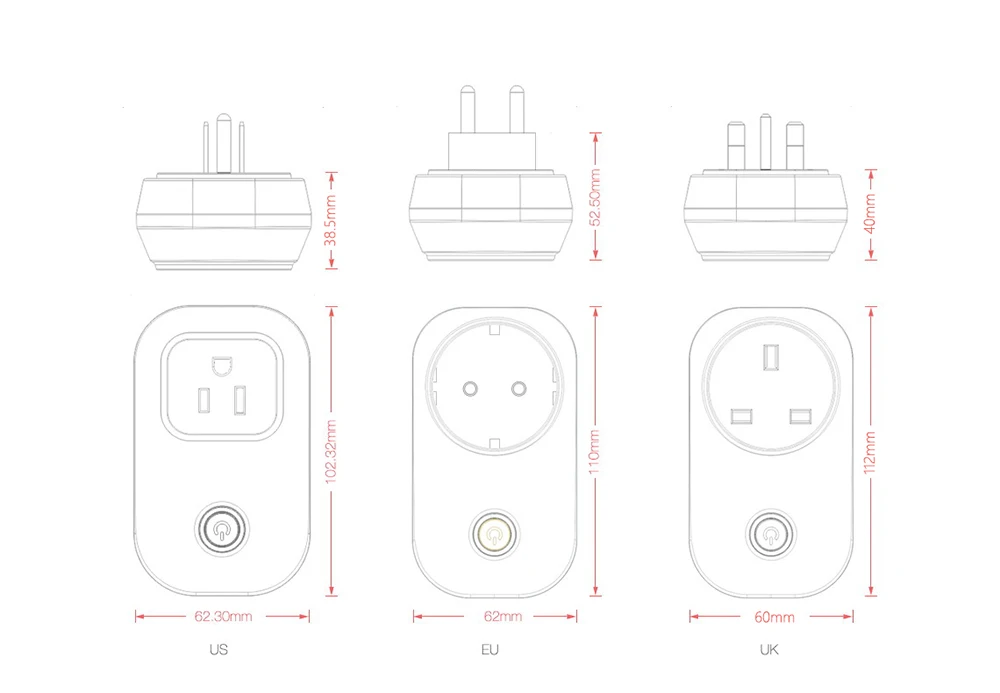 38.5mm

52.50mm

40mm

102.32mm

110mm

112mm

62.30mm

62mm

60mm

US

EU

UK