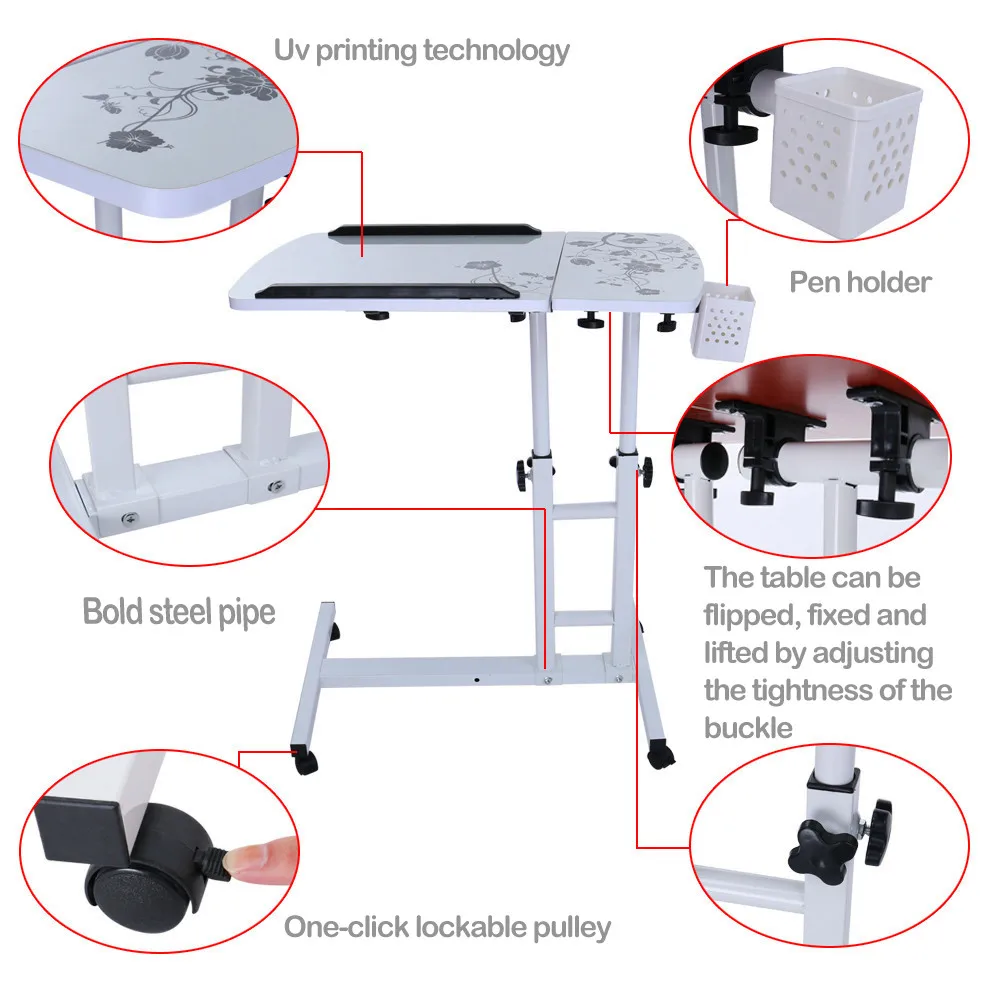 Uv printing technology

Pen holder

Bold steel pipe

The table can be flipped, fixed and lifted by adjusting the tightness of the buckle

One-click lockable pulley