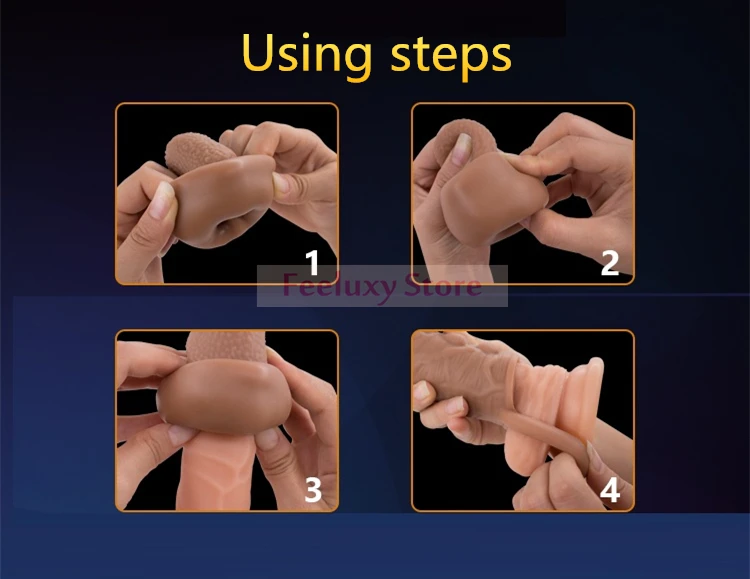 Using steps

1

2

Feeluxy Store

3

4