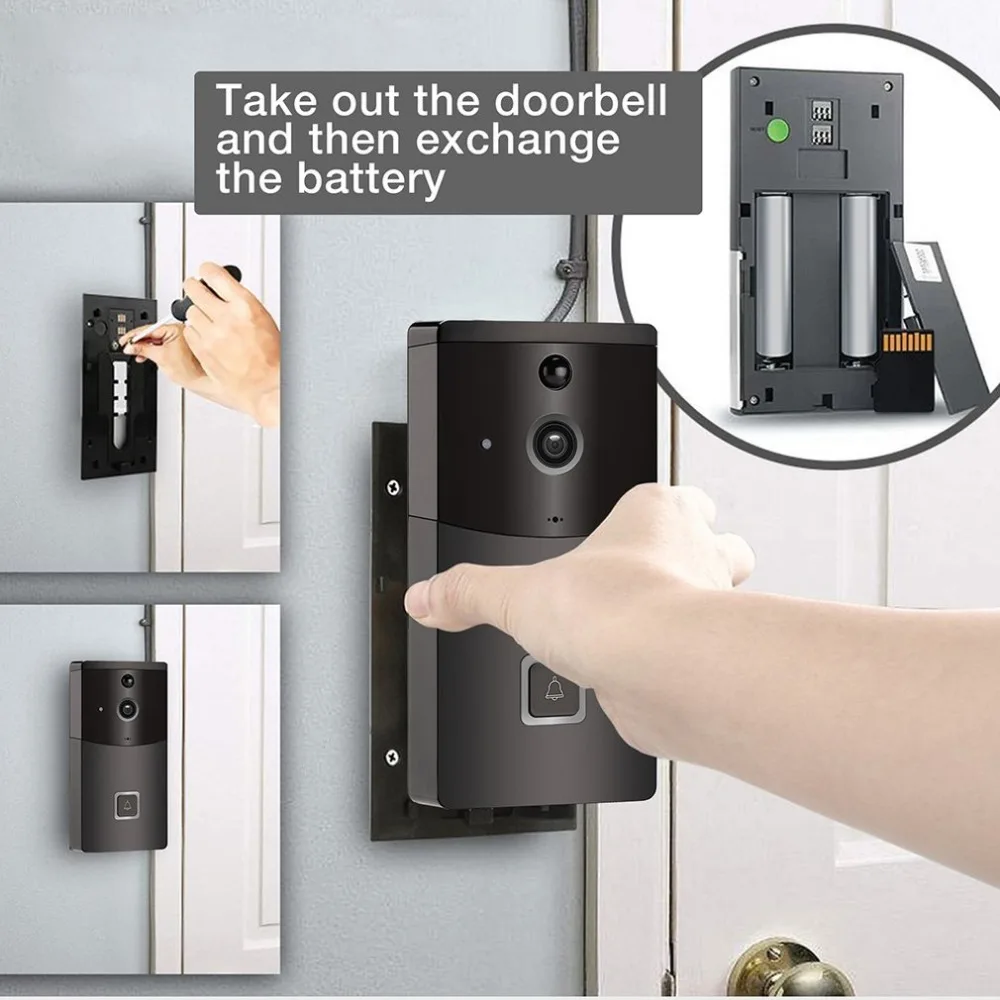 Take out the doorbell and then exchange the battery