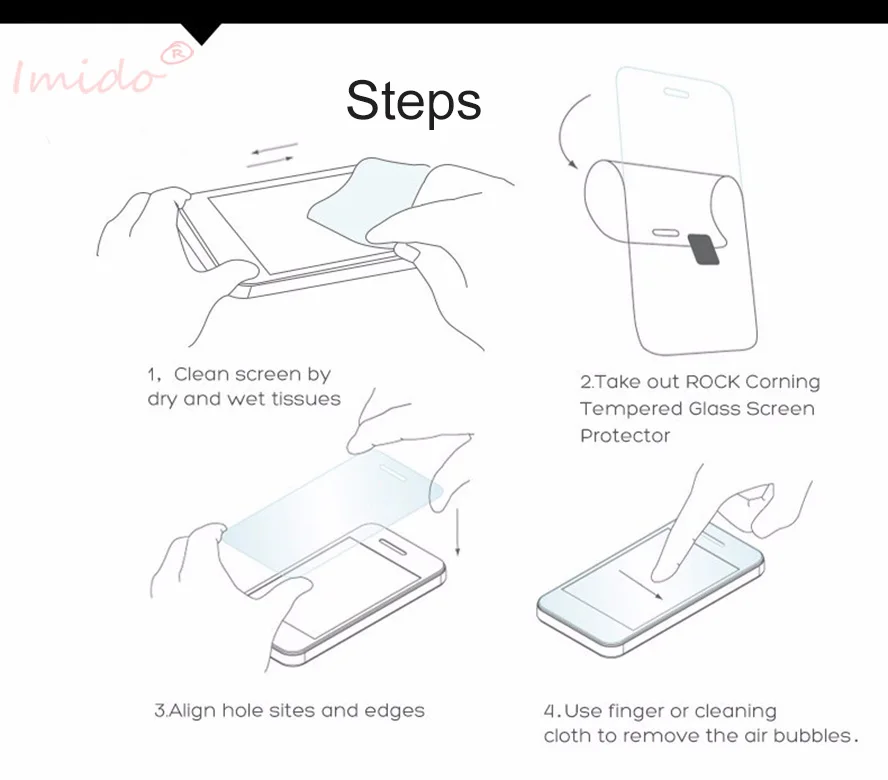 Imido®

Steps

1, Clean screen by dry and wet tissues

2.Take out ROCK Corning Tempered Glass Screen Protector

3.Align hole sites and edges

4.Use finger or cleaning cloth to remove the air bubbles.