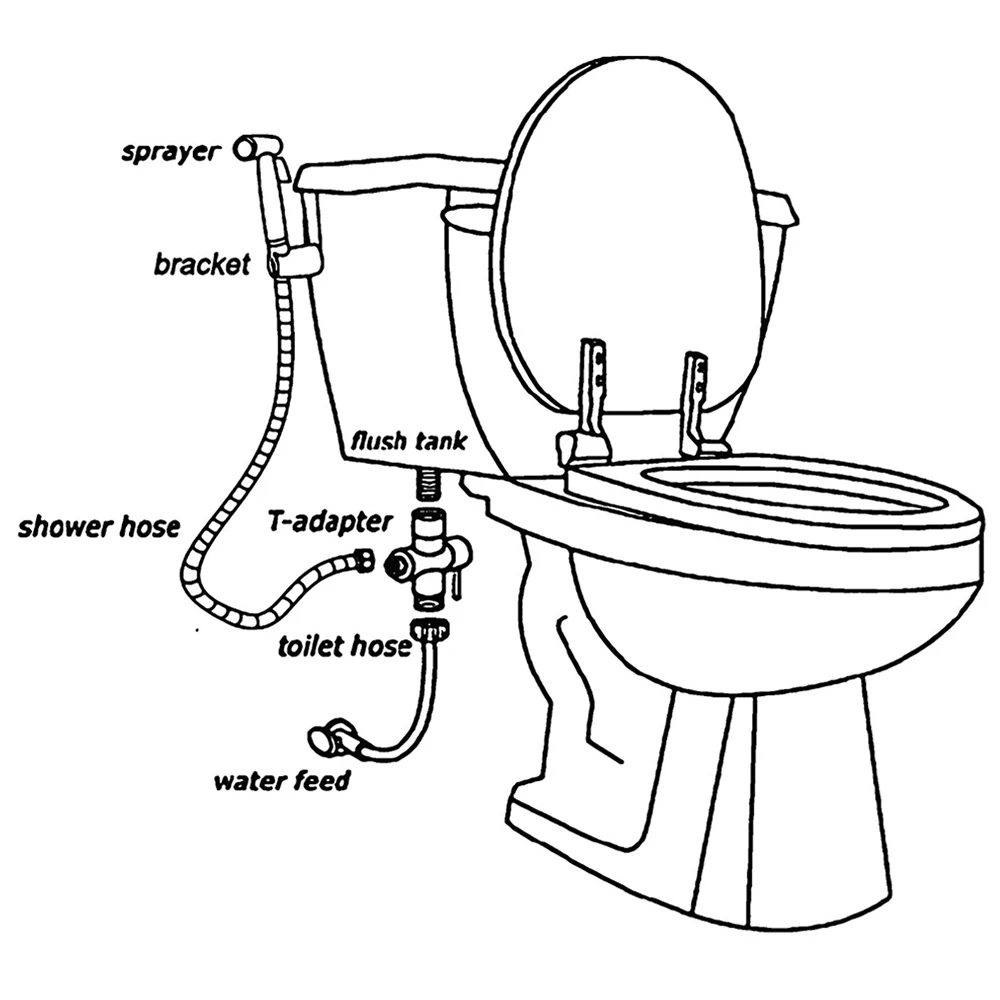 sprayer
bracket
flush tank
shower hose
T-adapter
toilet hose
water feed