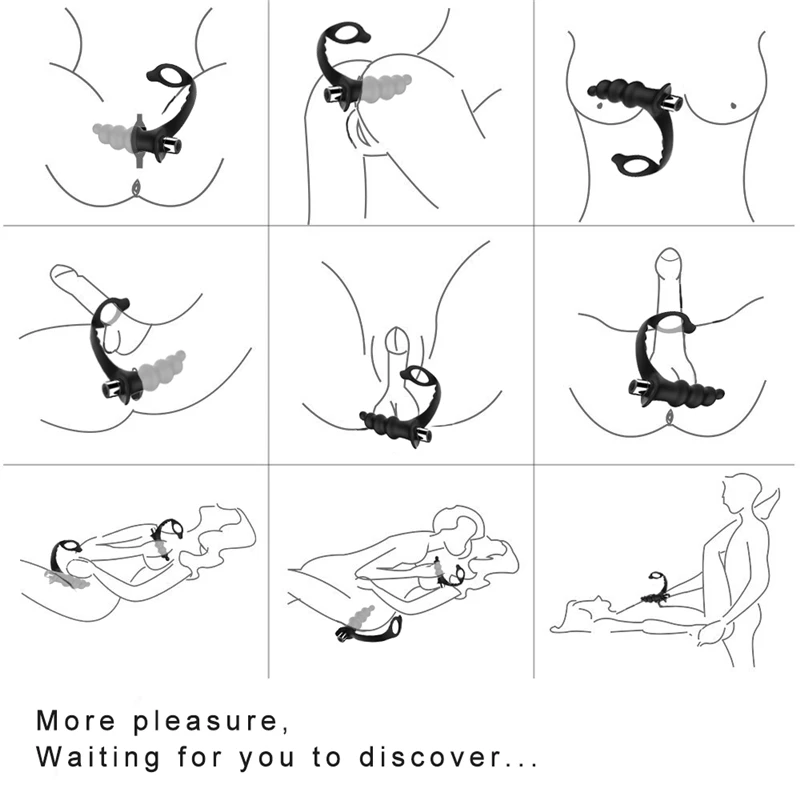 More pleasure,
Waiting for you to discover...