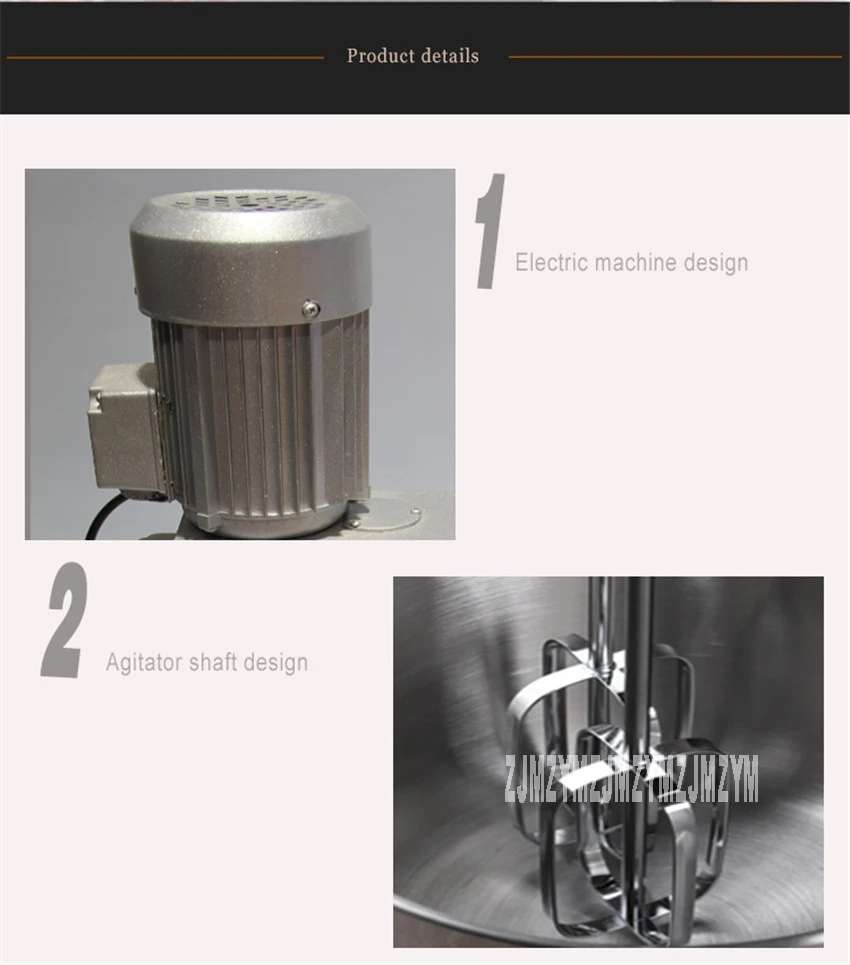 Product details

1
Electric machine design

2
Agitator shaft design

ZJMZYMZJMZYMZJMZYM