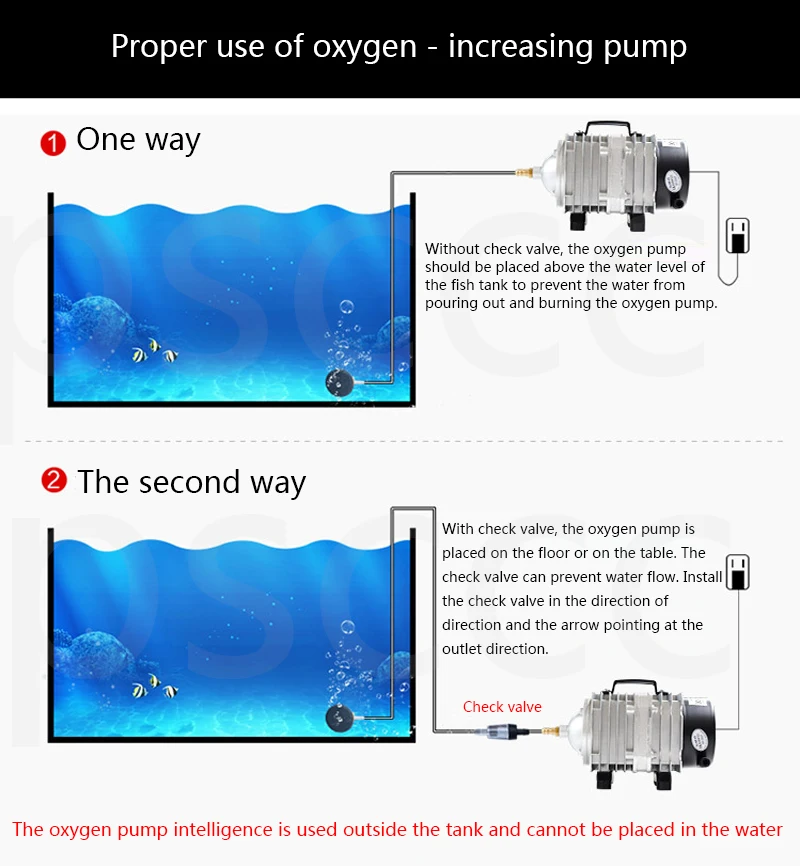 Proper use of oxygen - increasing pump

1 One way

Without check valve, the oxygen pump should be placed above the water level of the fish tank to prevent the water from pouring out and burning the oxygen pump.

2 The second way

With check valve, the oxygen pump is placed on the floor or on the table. The check valve can prevent water flow. Install the check valve in the direction of direction and the arrow pointing at the outlet direction.

Check valve

The oxygen pump intelligence is used outside the tank and cannot be placed in the water