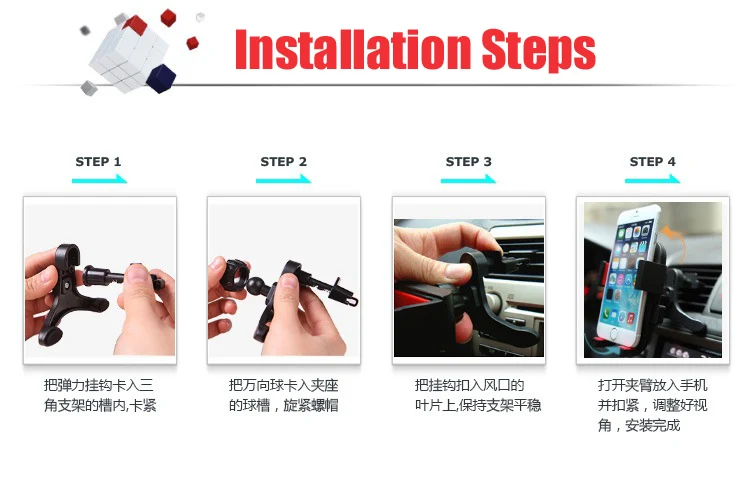 Installation Steps

STEP 1

把弹力挂钩卡入三角支架的槽内,卡紧

STEP 2

把万向球卡入夹座的球槽，旋紧螺帽

STEP 3

把挂钩扣入风口的叶片上,保持支架平稳

STEP 4

打开夹臂放入手机并扣紧，调整好视角，安装完成