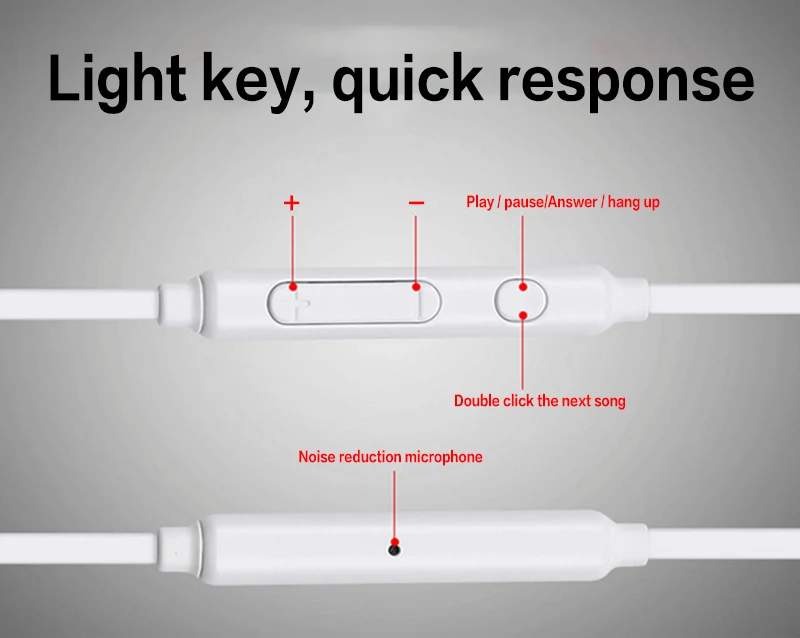 Light key, quick response

+

−

Play / pause/Answer / hang up

Double click the next song

Noise reduction microphone