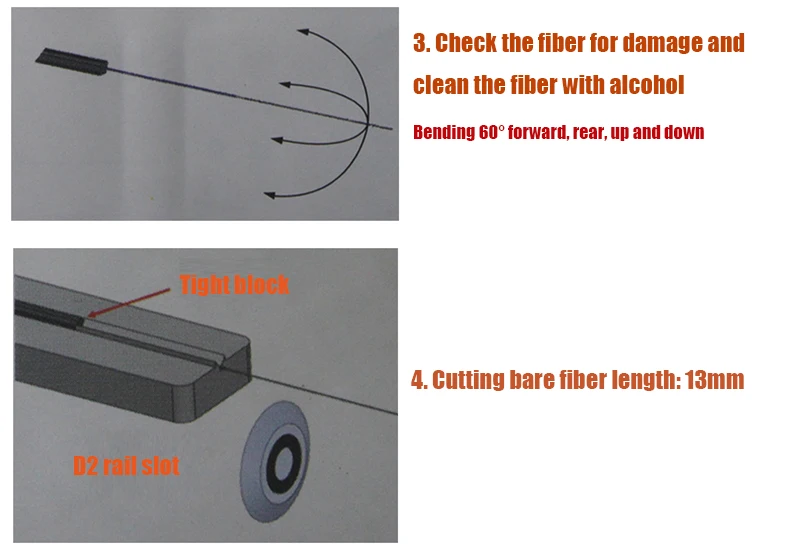 3. Check the fiber for damage and clean the fiber with alcohol

Bending 60° forward, rear, up and down

Tight block

D2 rail slot

4. Cutting bare fiber length: 13mm