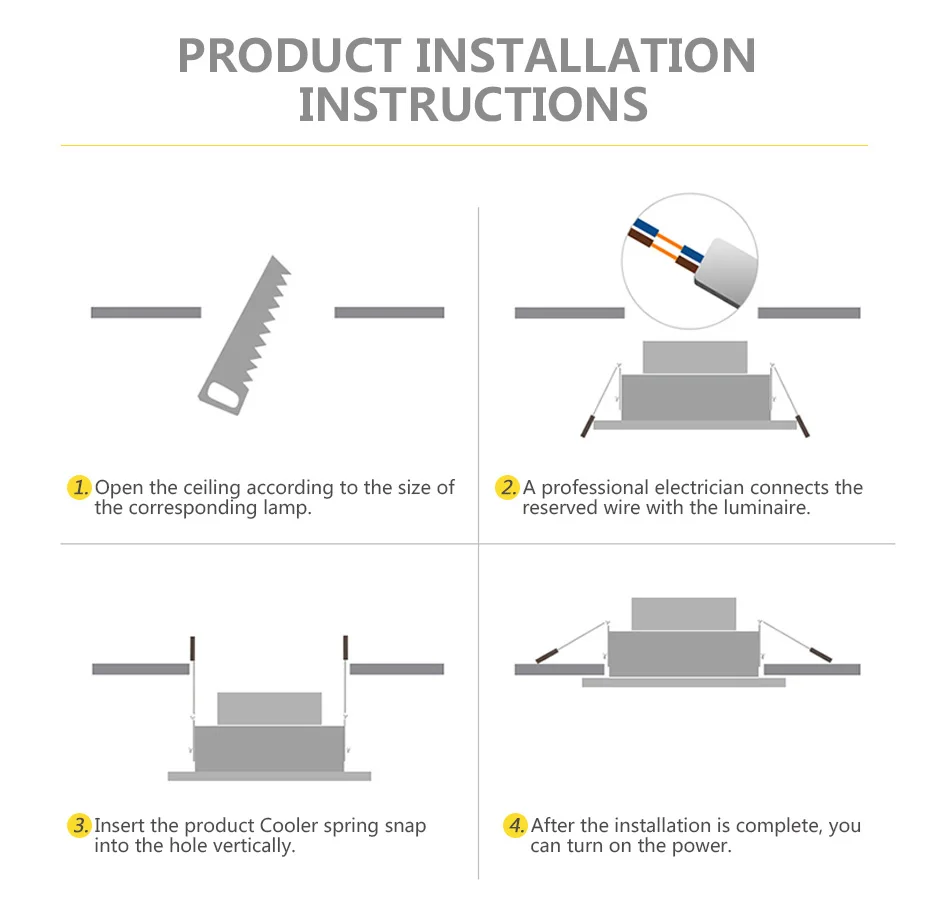 PRODUCT INSTALLATION INSTRUCTIONS

1. Open the ceiling according to the size of the corresponding lamp.

2. A professional electrician connects the reserved wire with the luminaire.

3. Insert the product Cooler spring snap into the hole vertically.

4. After the installation is complete, you can turn on the power.