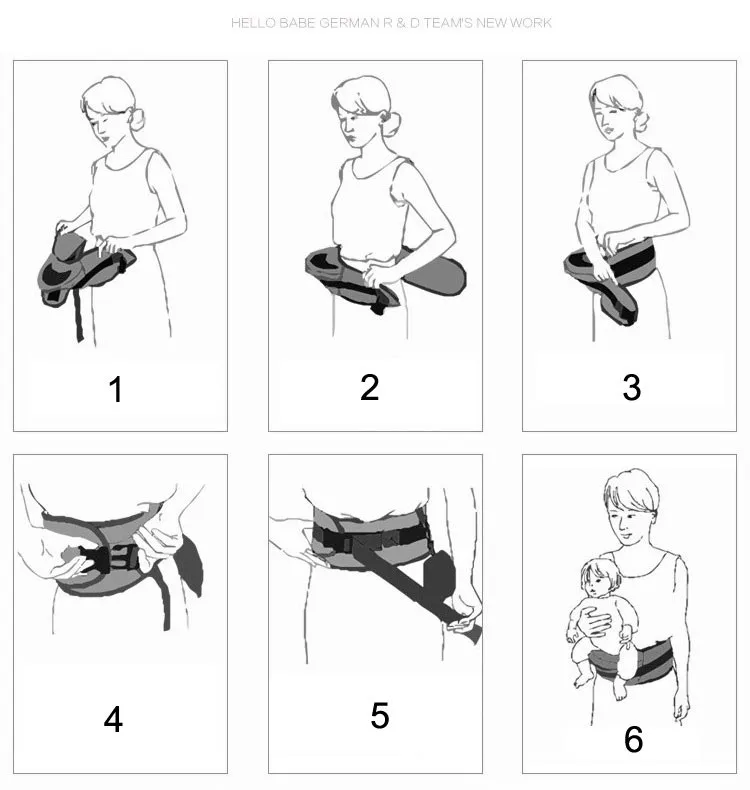 HELLO BABE GERMAN R & D TEAM'S NEW WORK

1

2

3

4

5

6