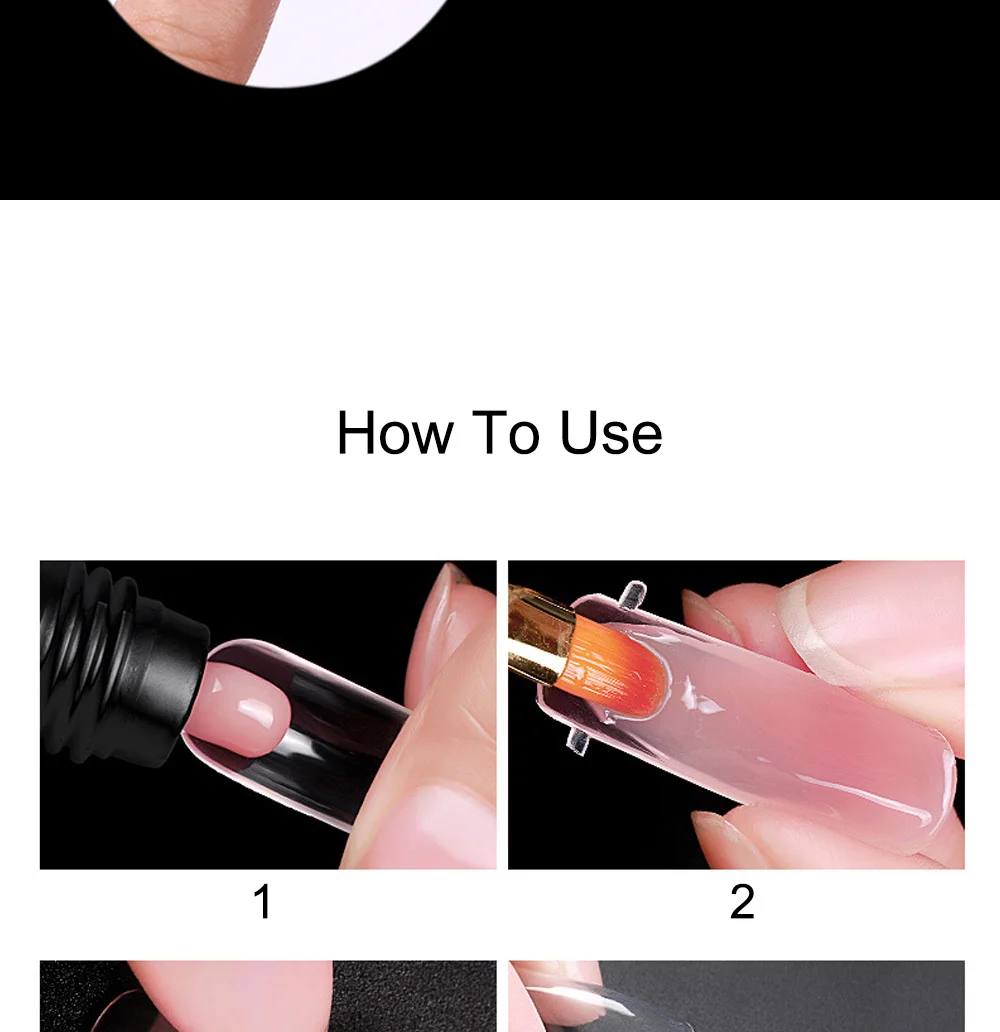 How To Use

1

2